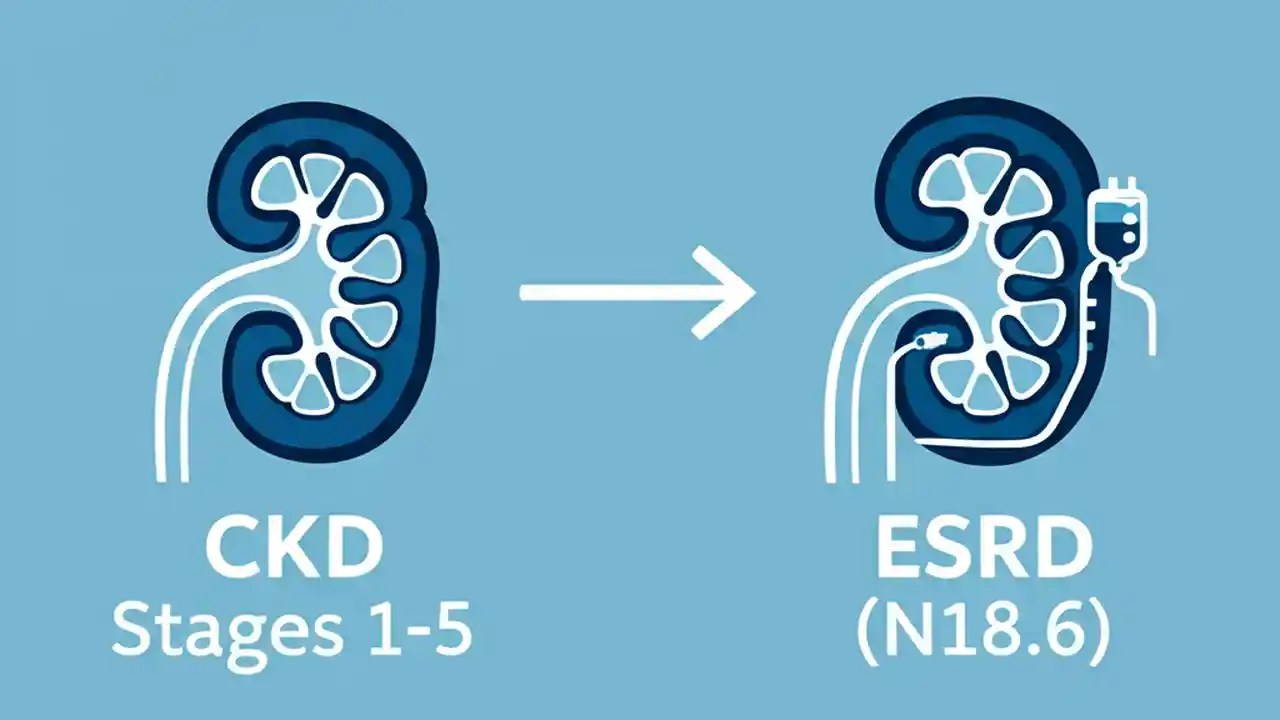 CKD
Stages 1-5

ESRD
(N18.6)