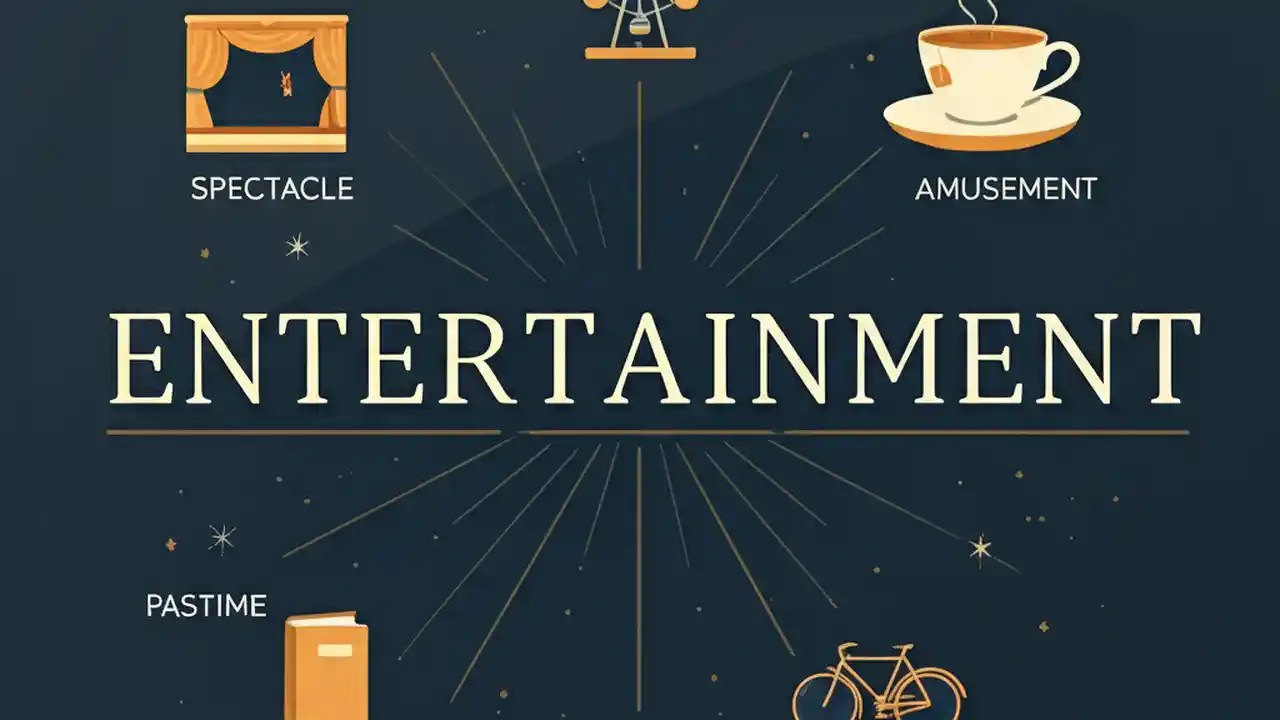 SPECTACLE

AMUSEMENT

ENTERTAINMENT

PASTIME