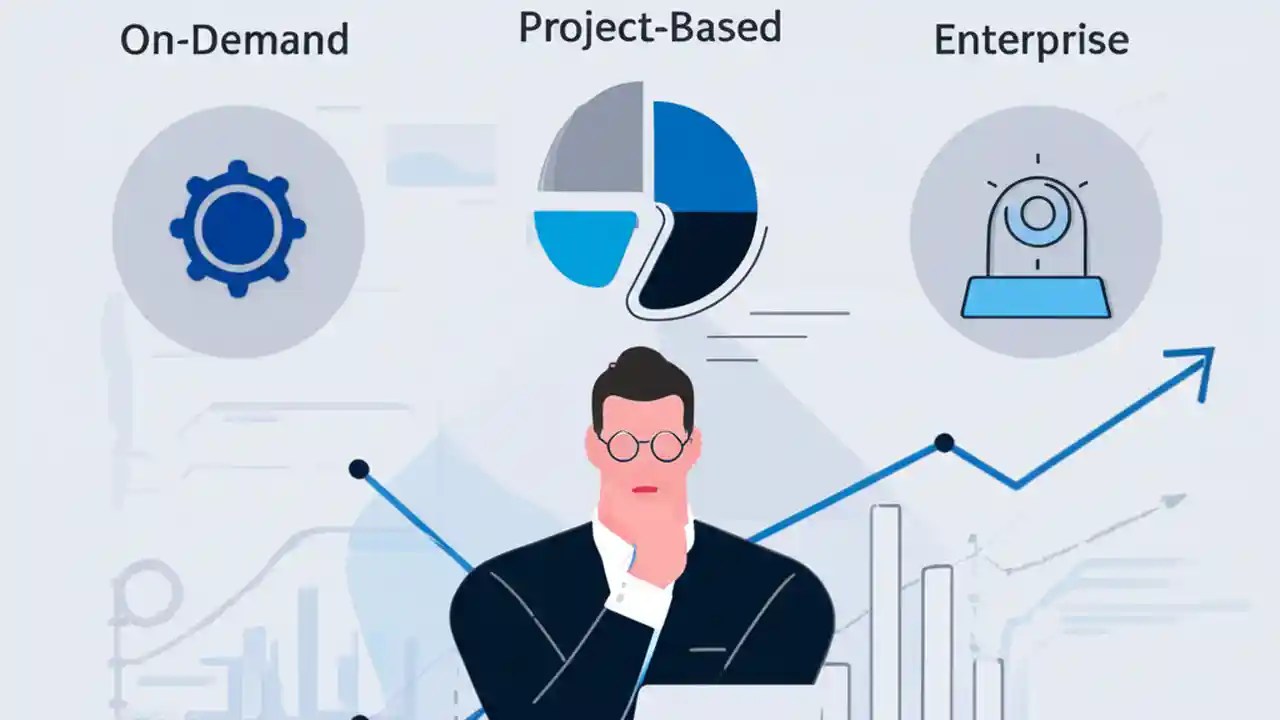 On-Demand

Project-Based

Enterprise