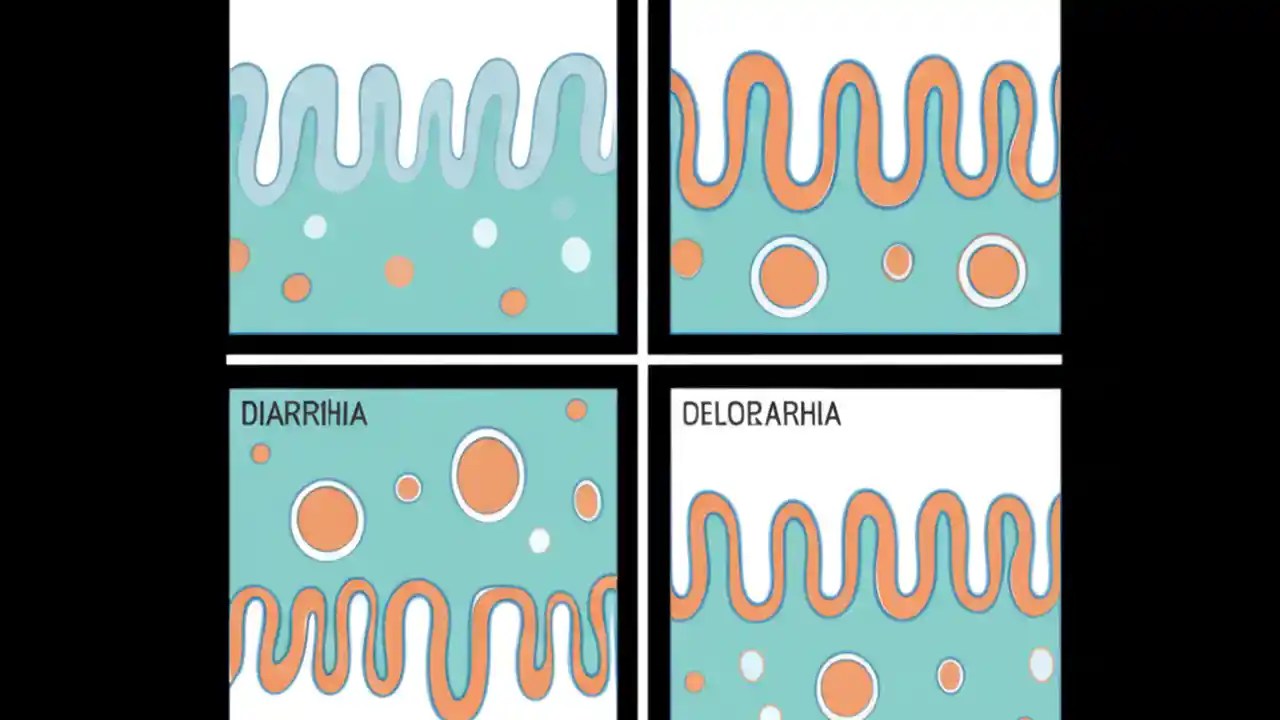 DIARRIHIA

DELORARHIA