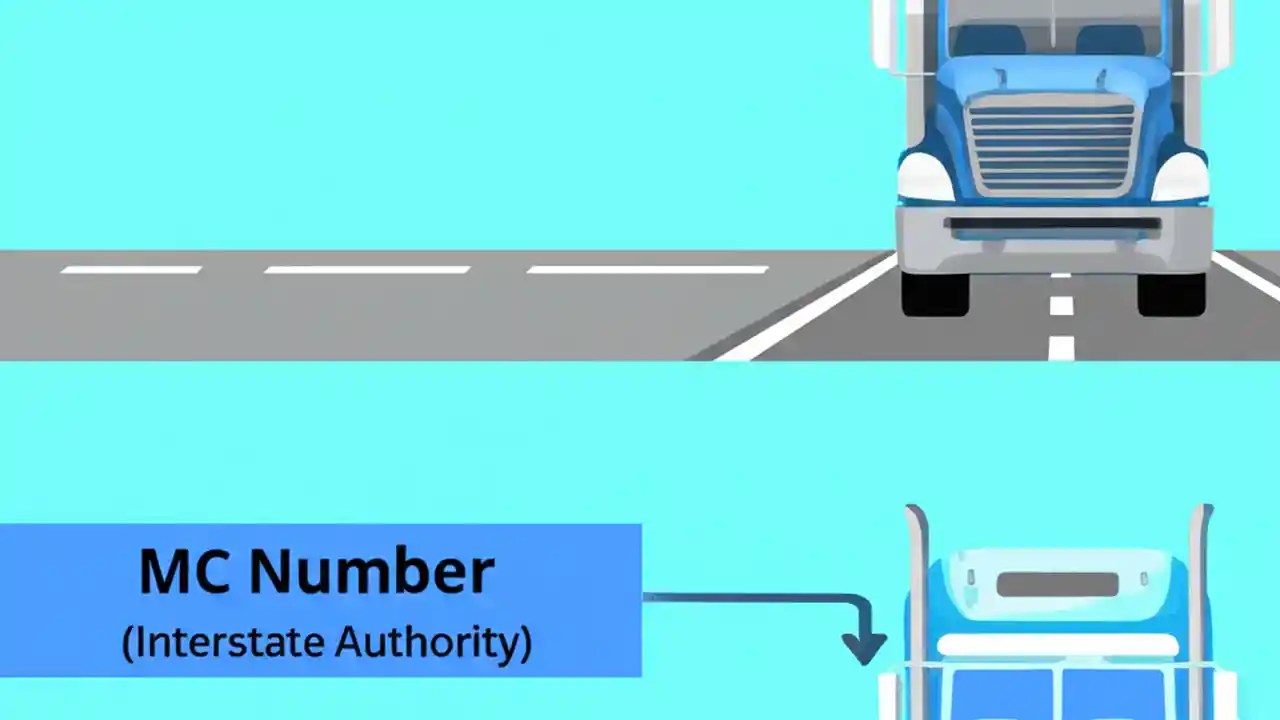 MC Number
(Interstate Authority)