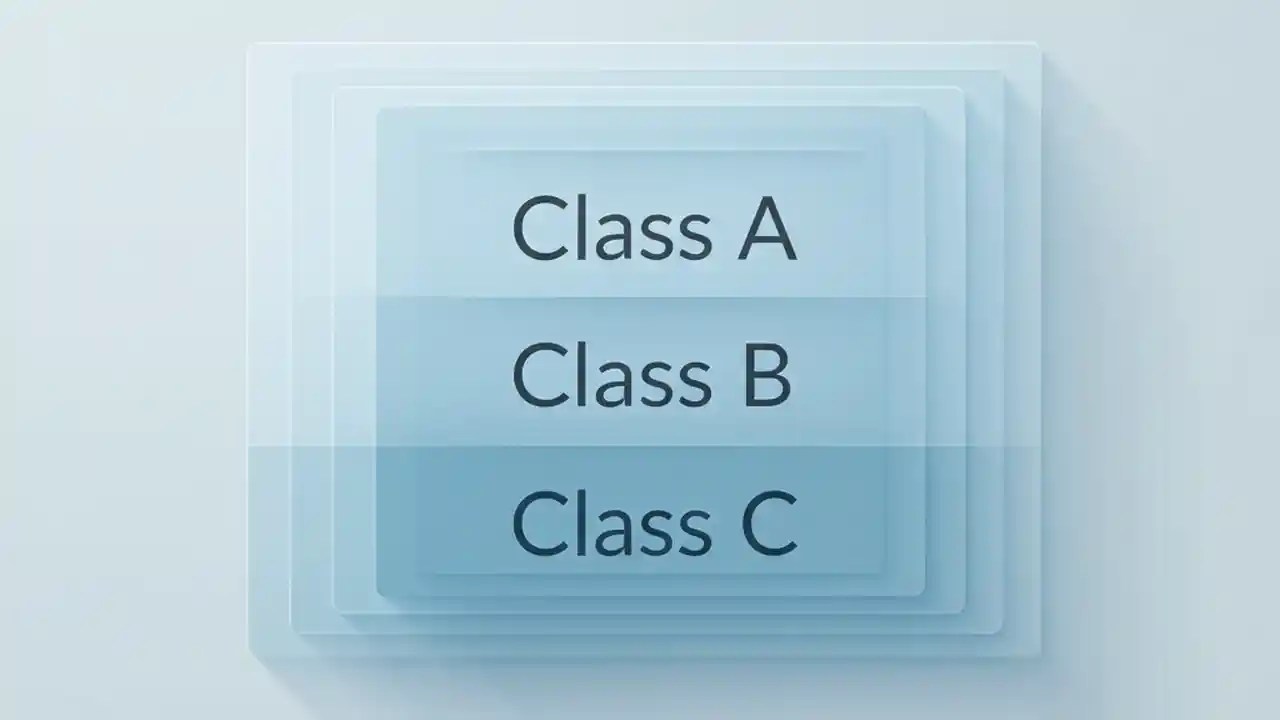 Class A

Class B

Class C