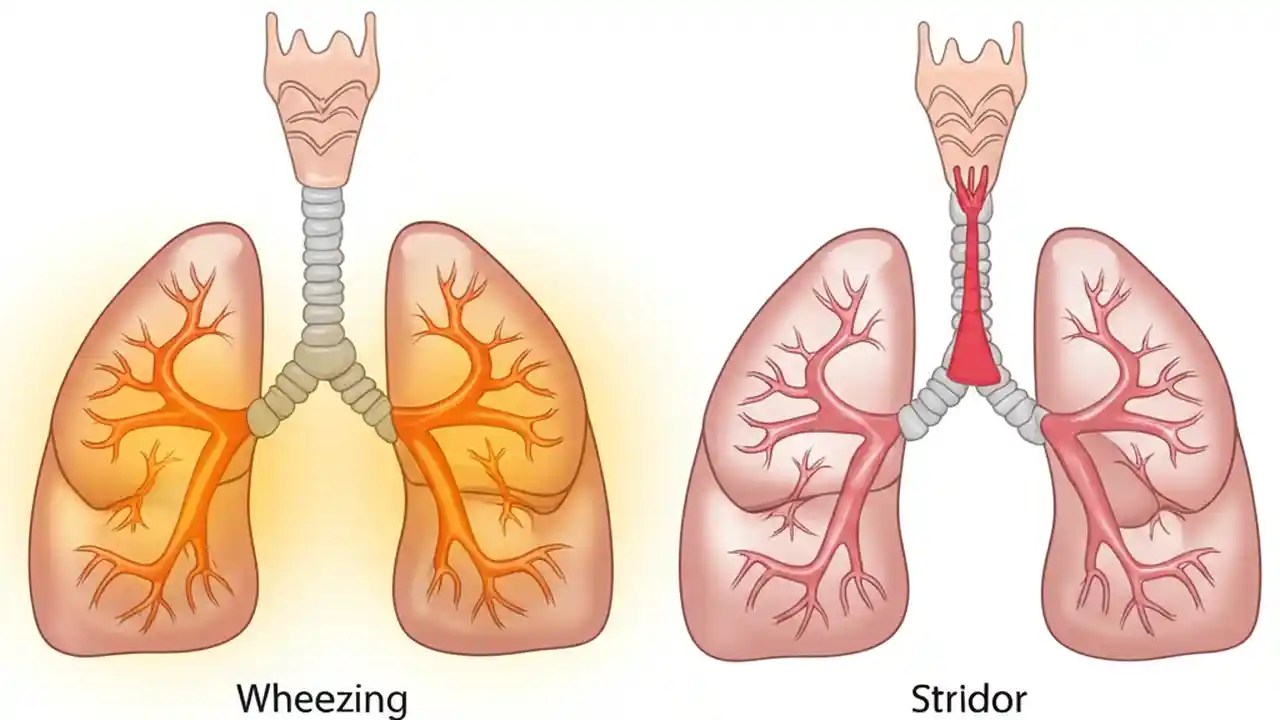 Wheezing

Stridor