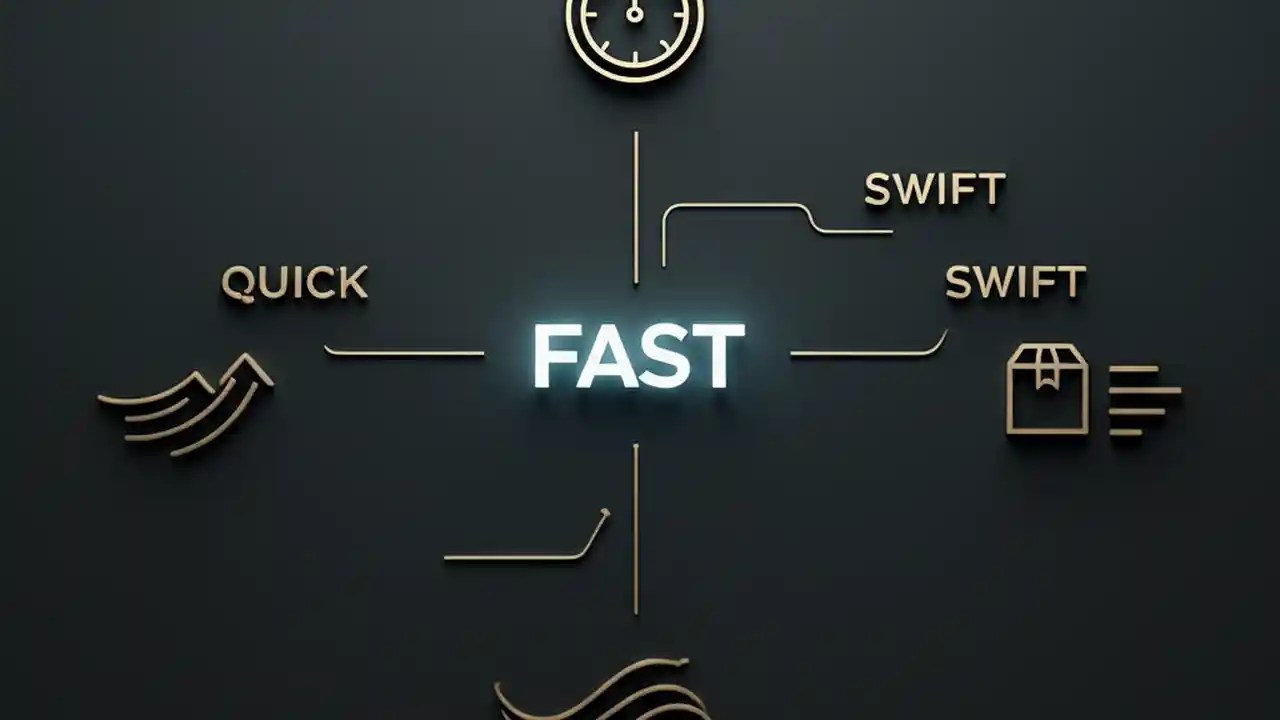 SWIFT

QUICK

SWIFT

FAST