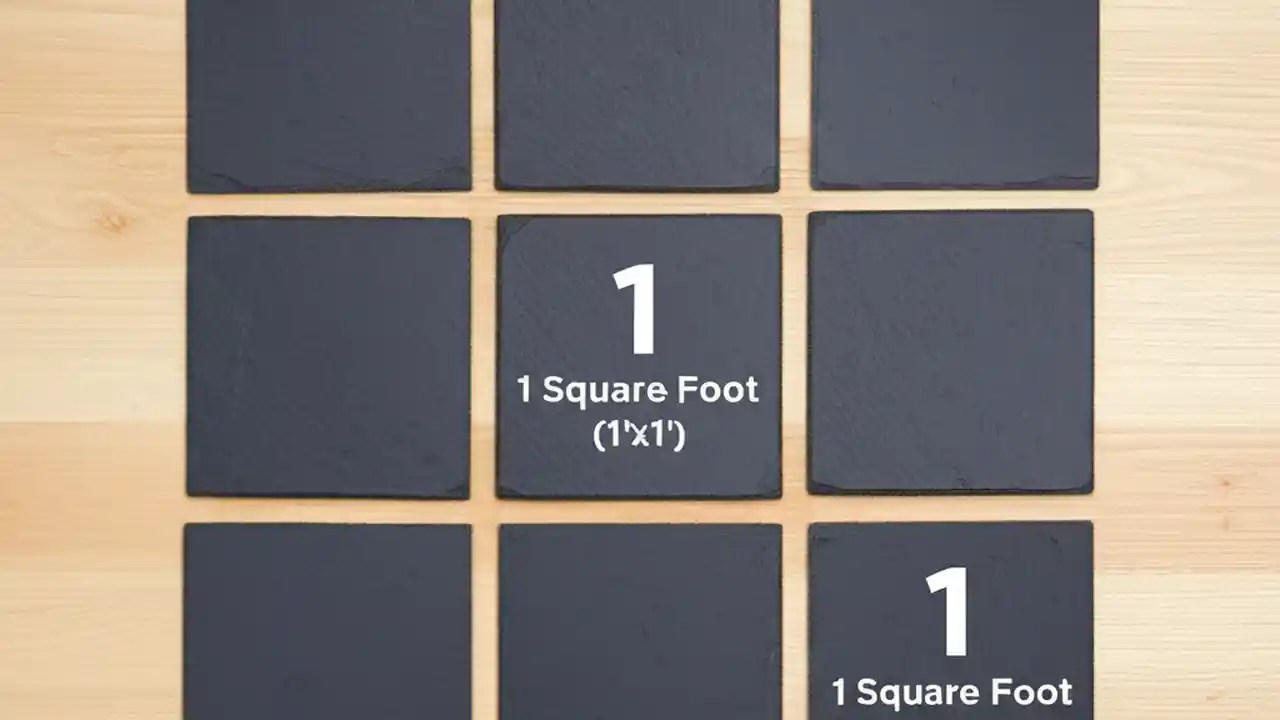 1
1 Square Foot
(1'x1')

1
1 Square Foot