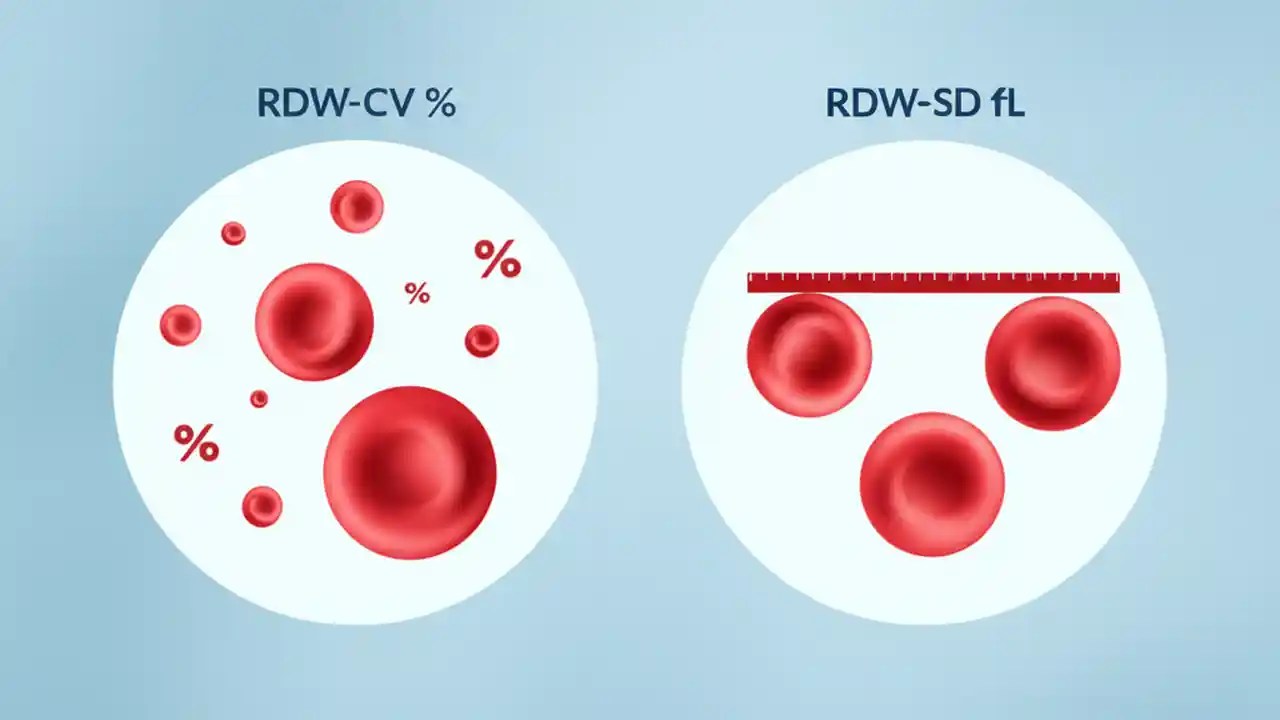 RDW-CV %

%
%
%

RDW-SD fL