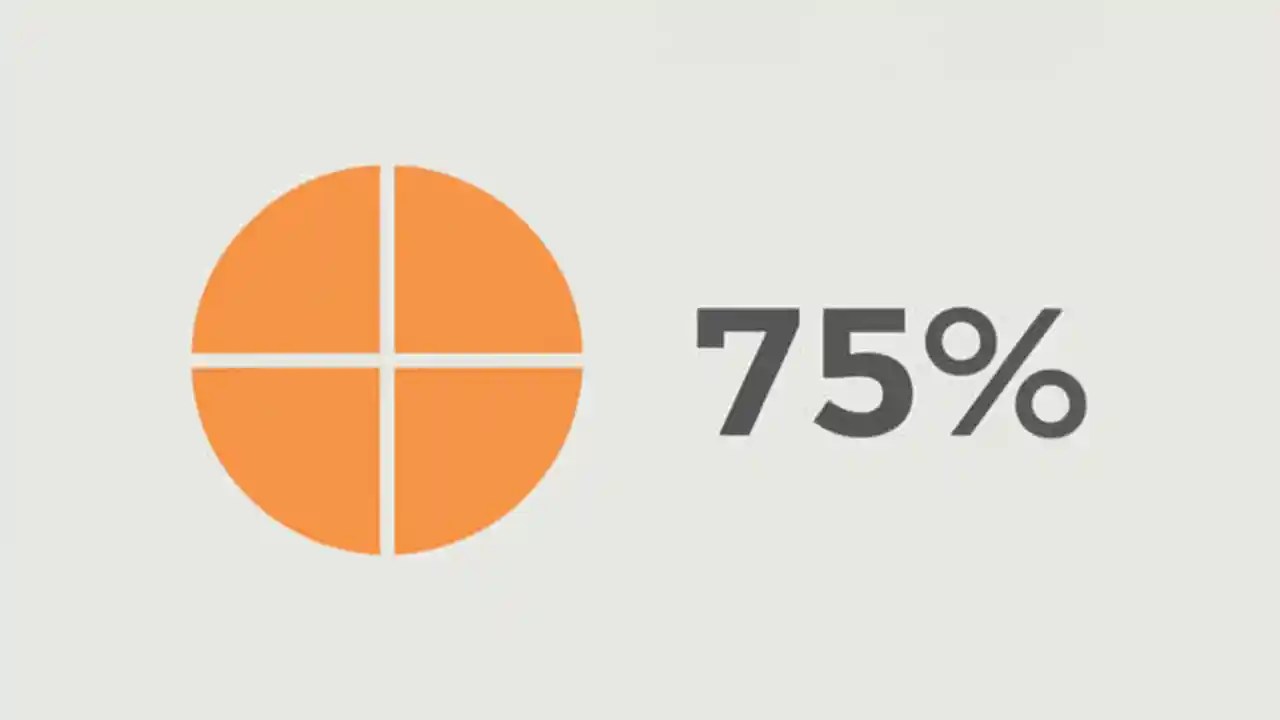 75%