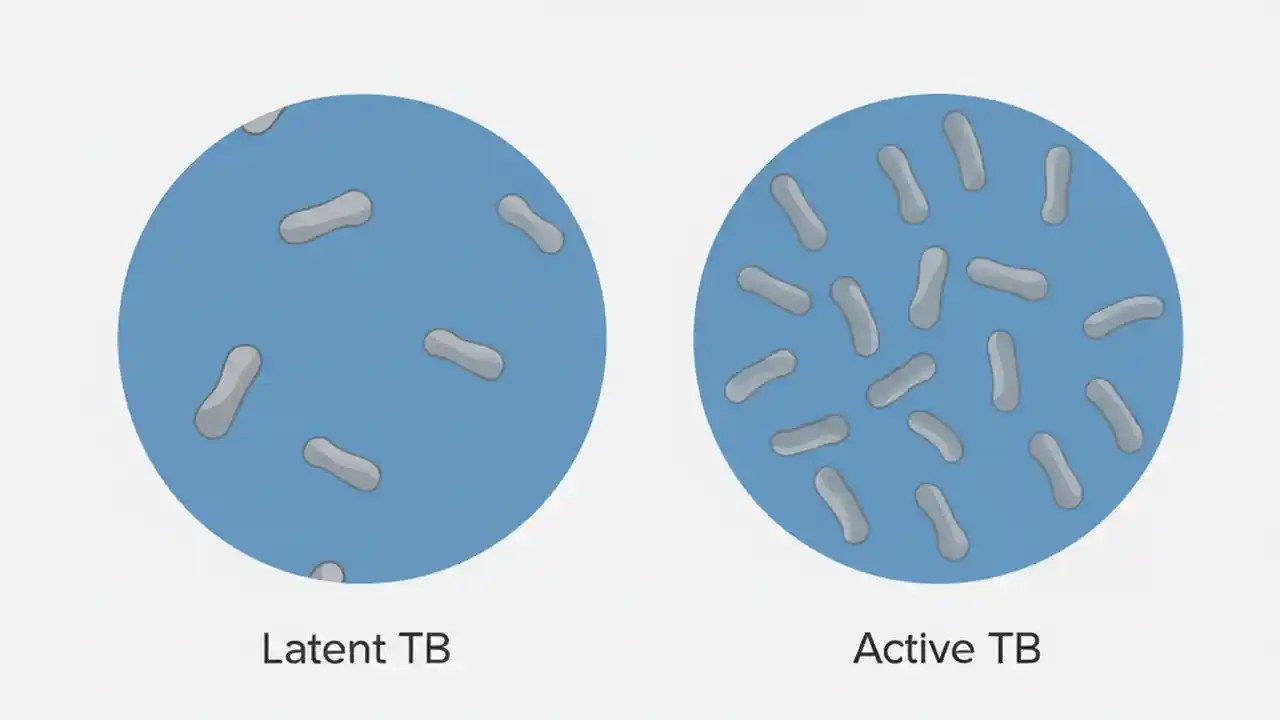 Latent TB

Active TB