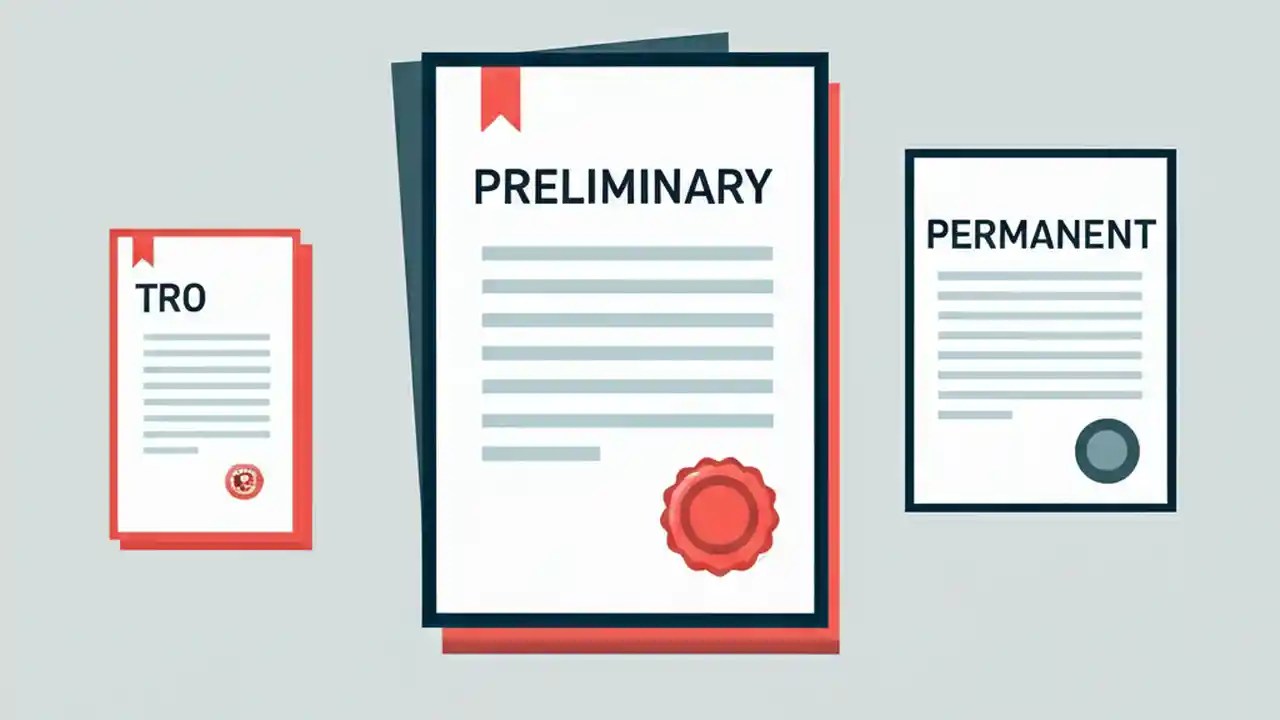 TRO

PRELIMINARY

PERMANENT