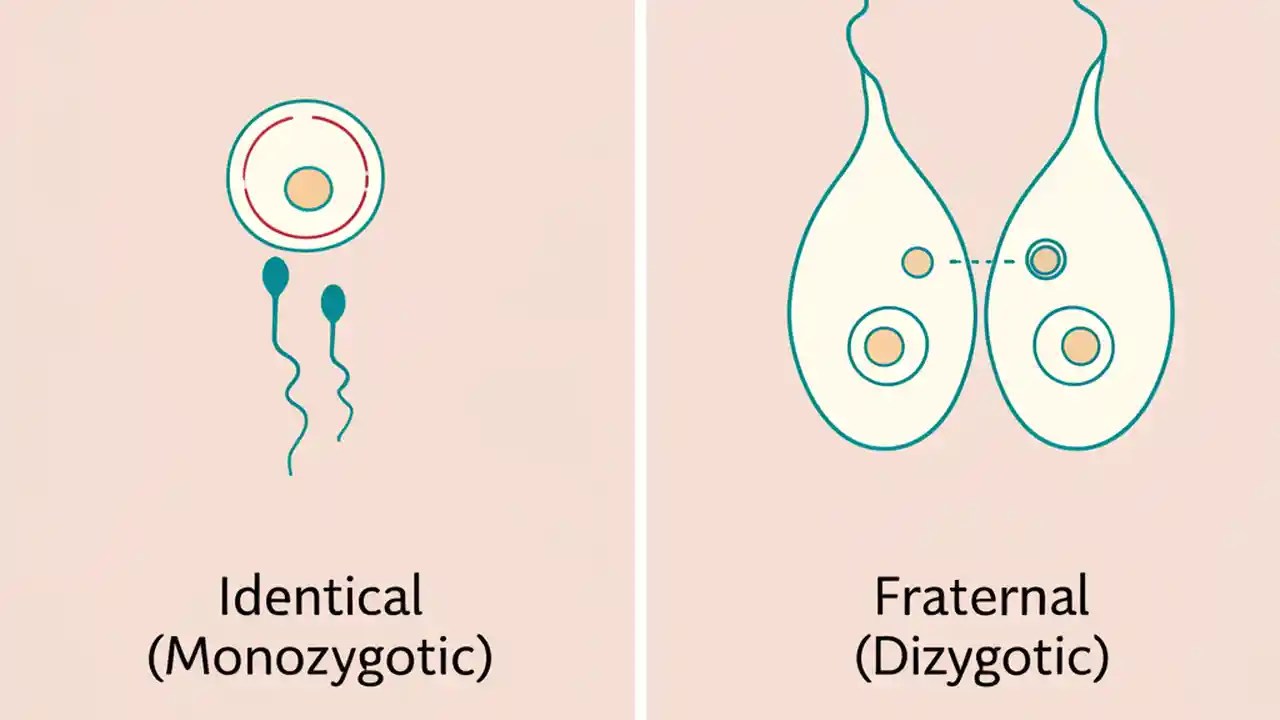 Identical
(Monozygotic)

Fraternal
(Dizygotic)