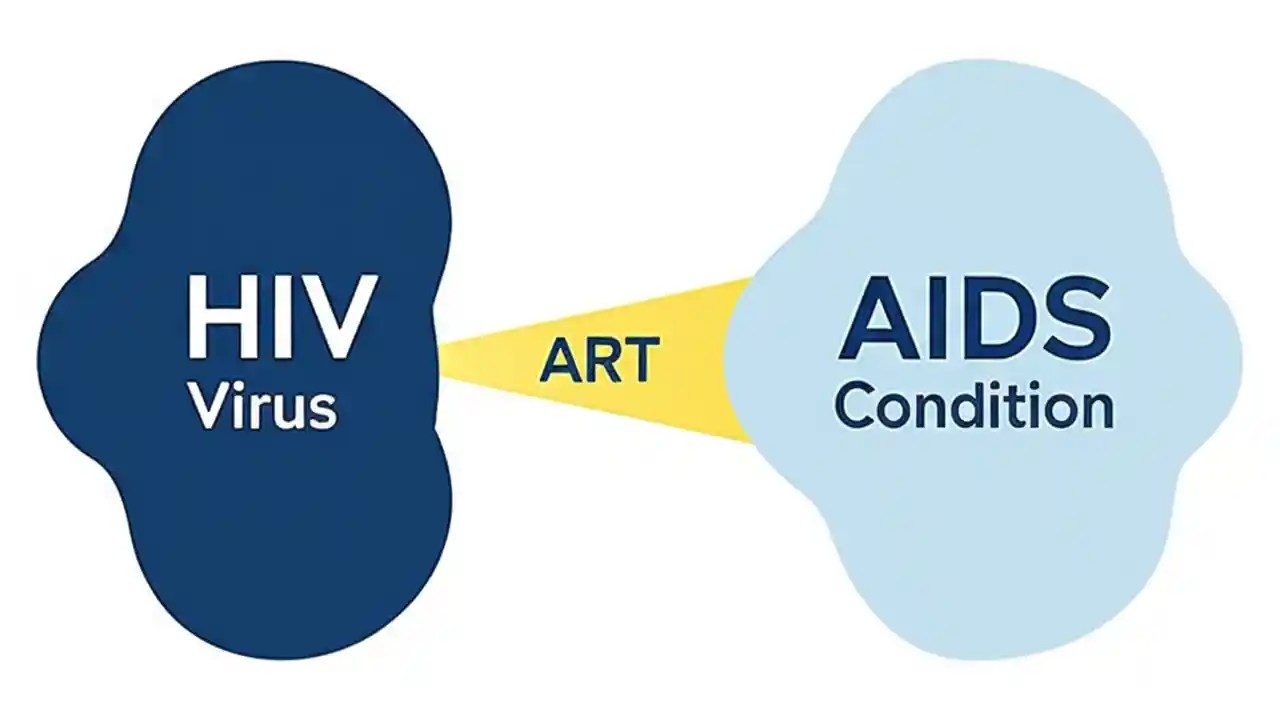 HIV
Virus

ART

AIDS
Condition