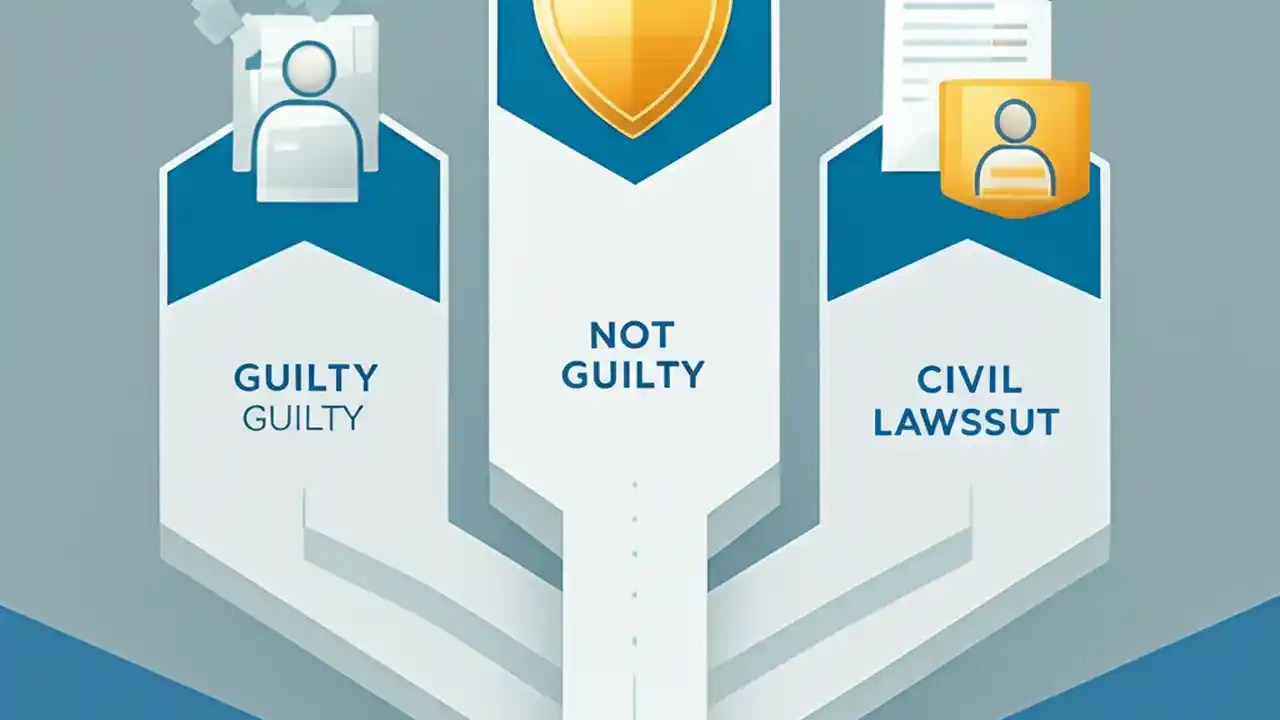 GUILTY
GUILTY

NOT GUILTY

CIVIL LAWSSUT