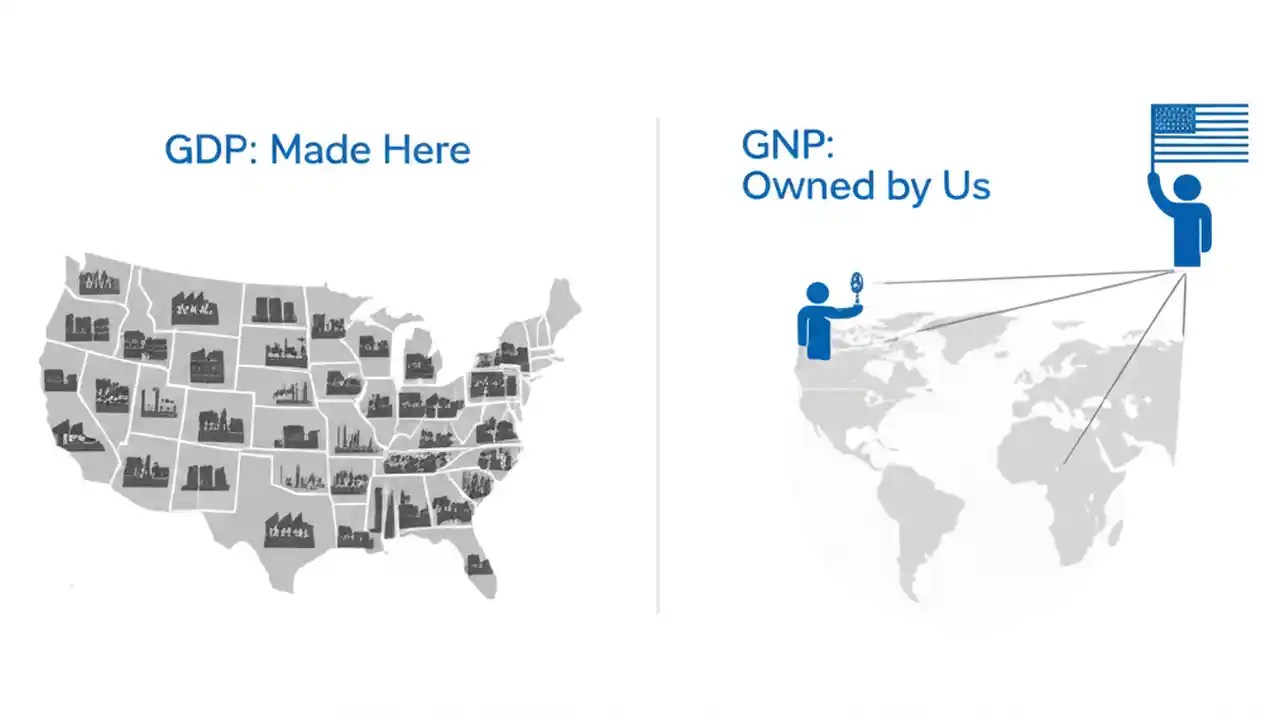 GDP: Made Here

GNP:
Owned by Us