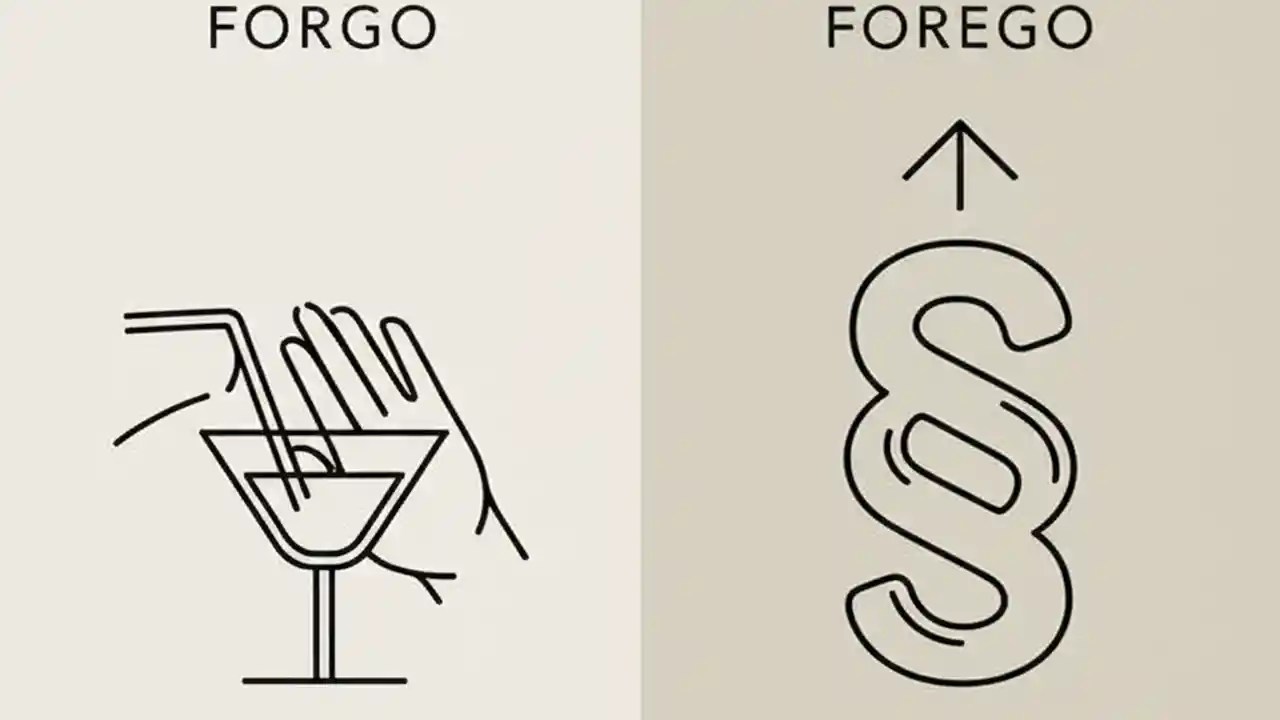 FORGO

FOREGO

§