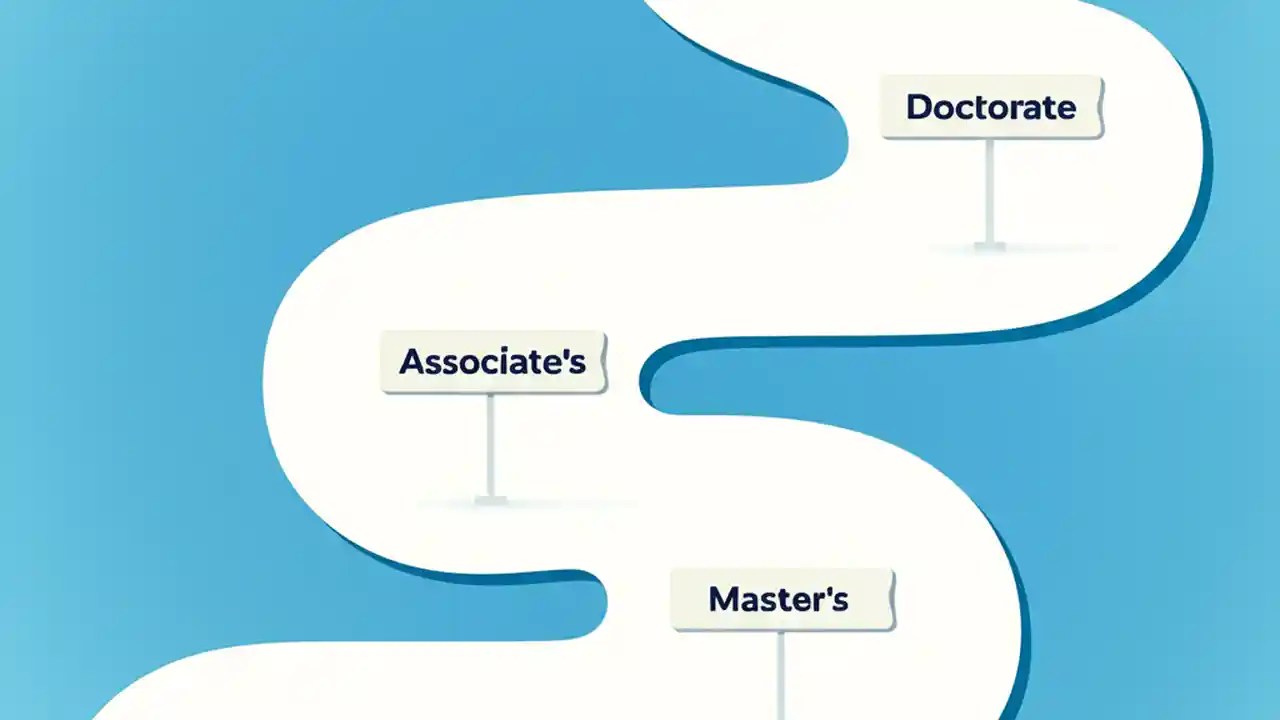 Doctorate

Associate's

Master's