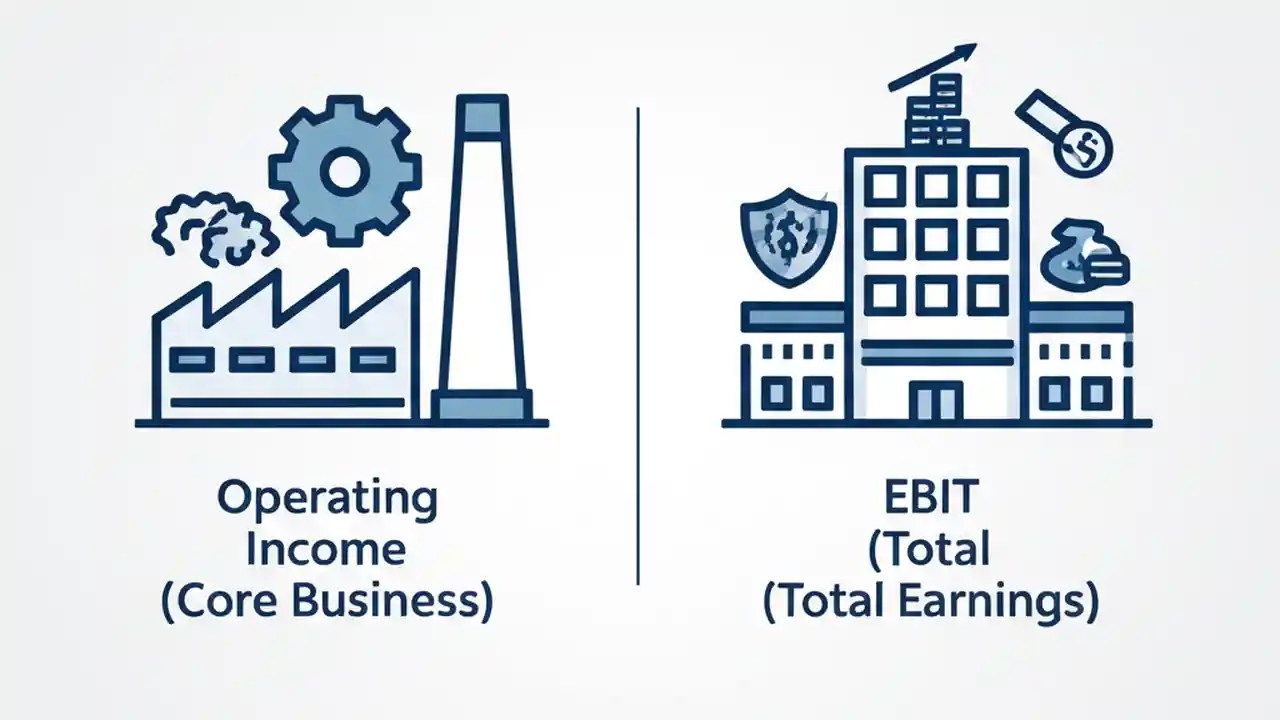 Operating Income (Core Business)

EBIT (Total (Total Earnings)