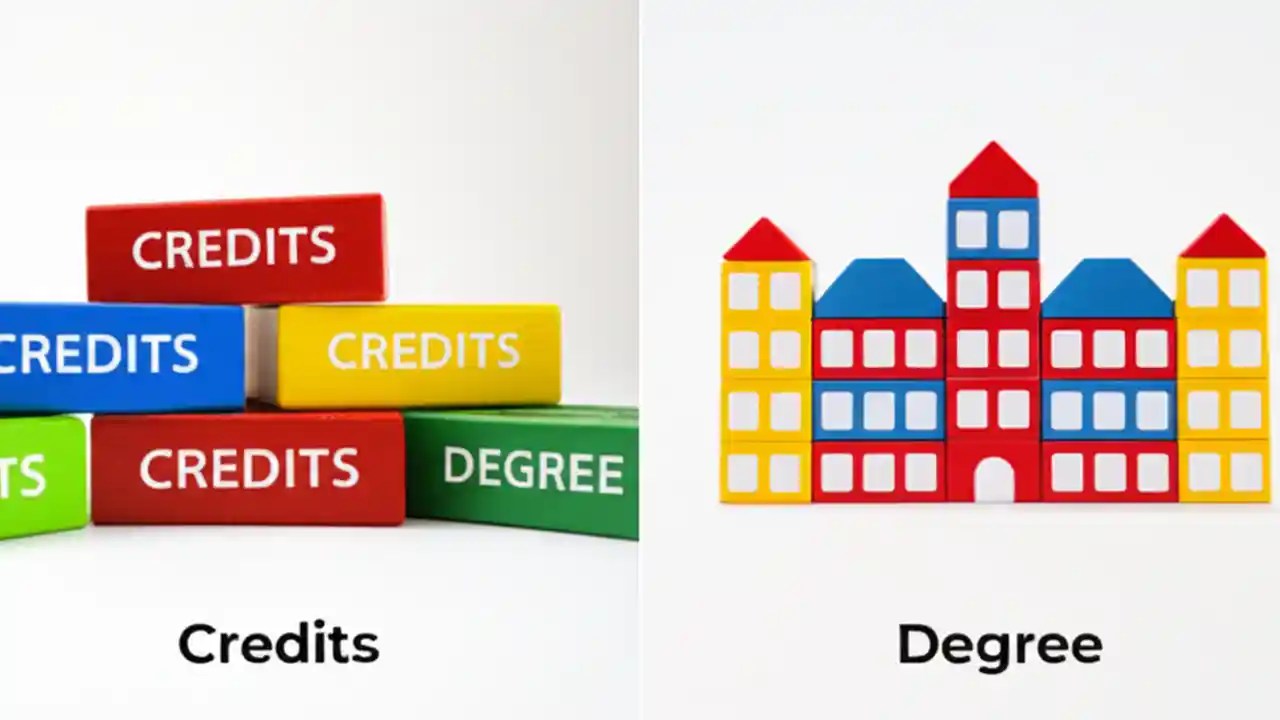 CREDITS
CREDITS
CREDITS
TS
CREDITS
DEGREE
Credits
Degree