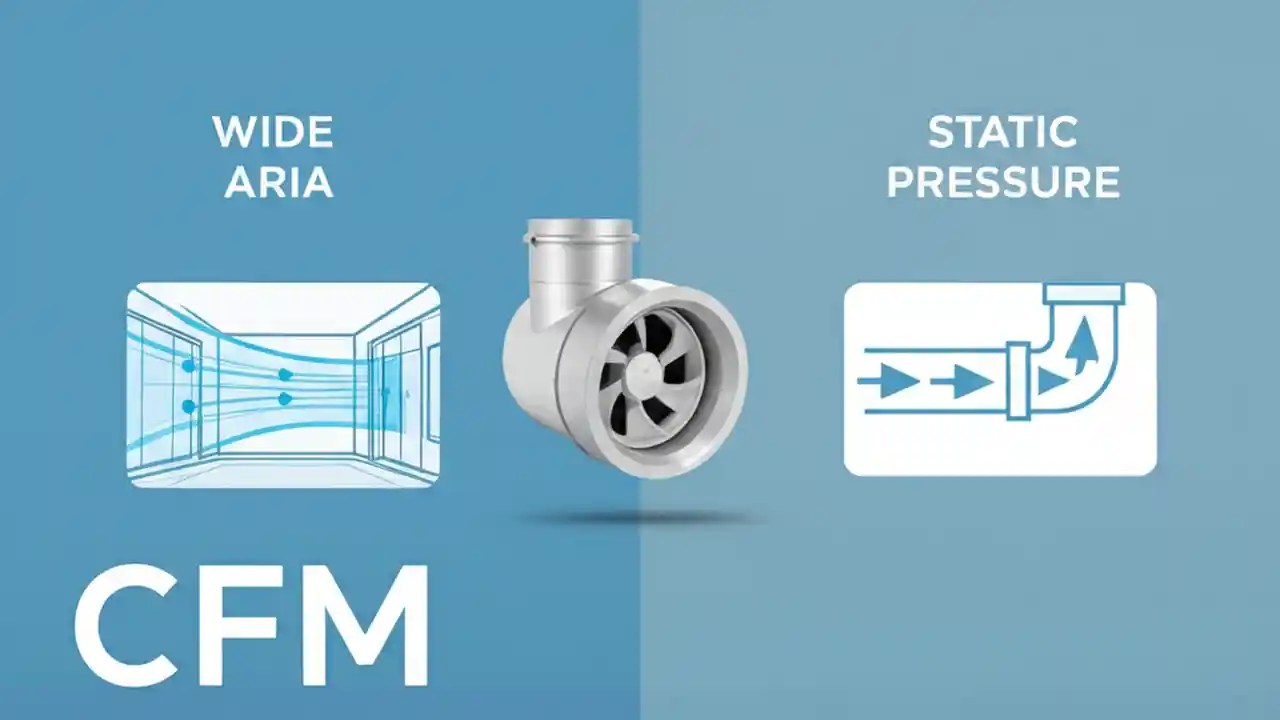 WIDE ARIA

STATIC PRESSURE

CFM