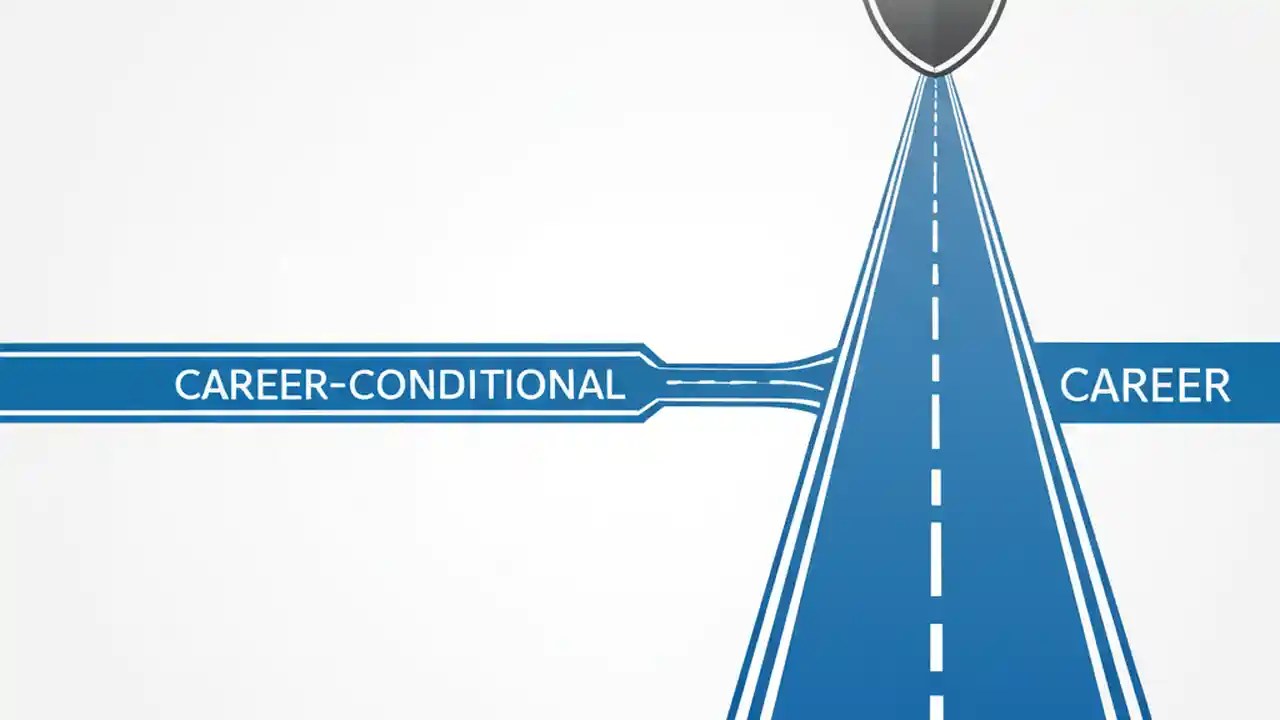 CAREER-CONDITIONAL

CAREER