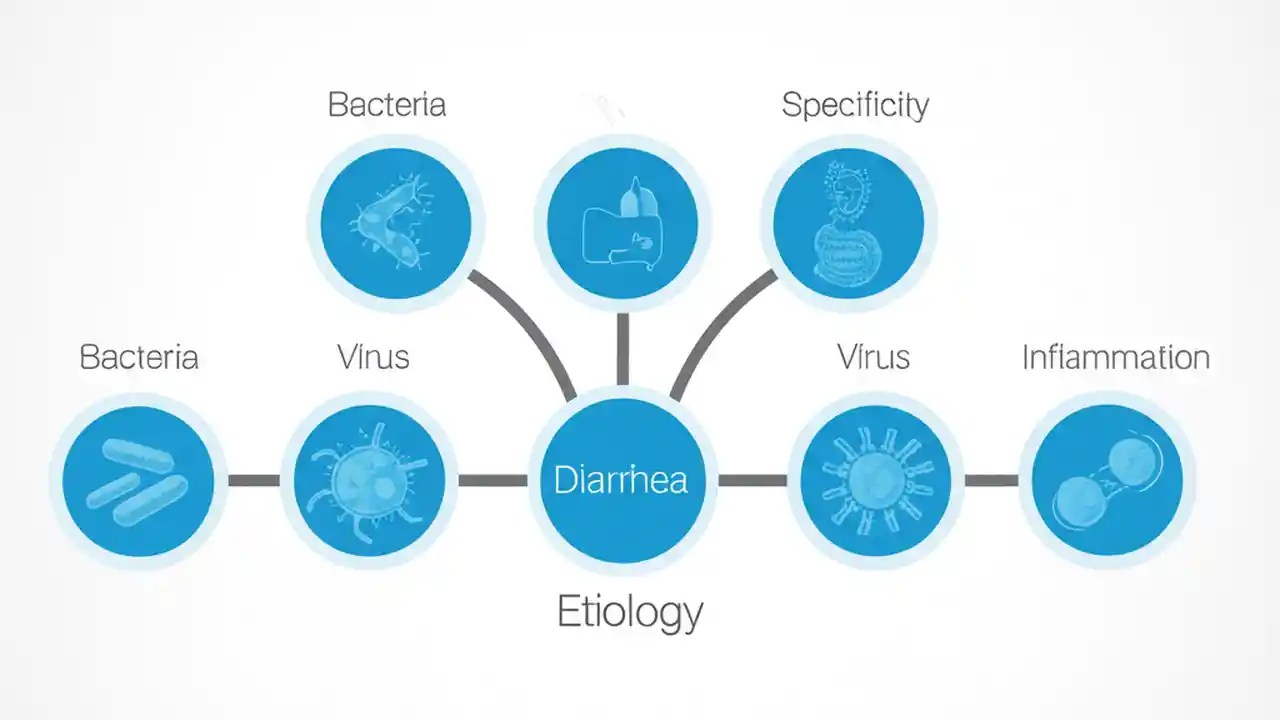 Bacteria

Specificity

Bacteria

Virus

Diarrhea

Virus

Inflammation

Etiology