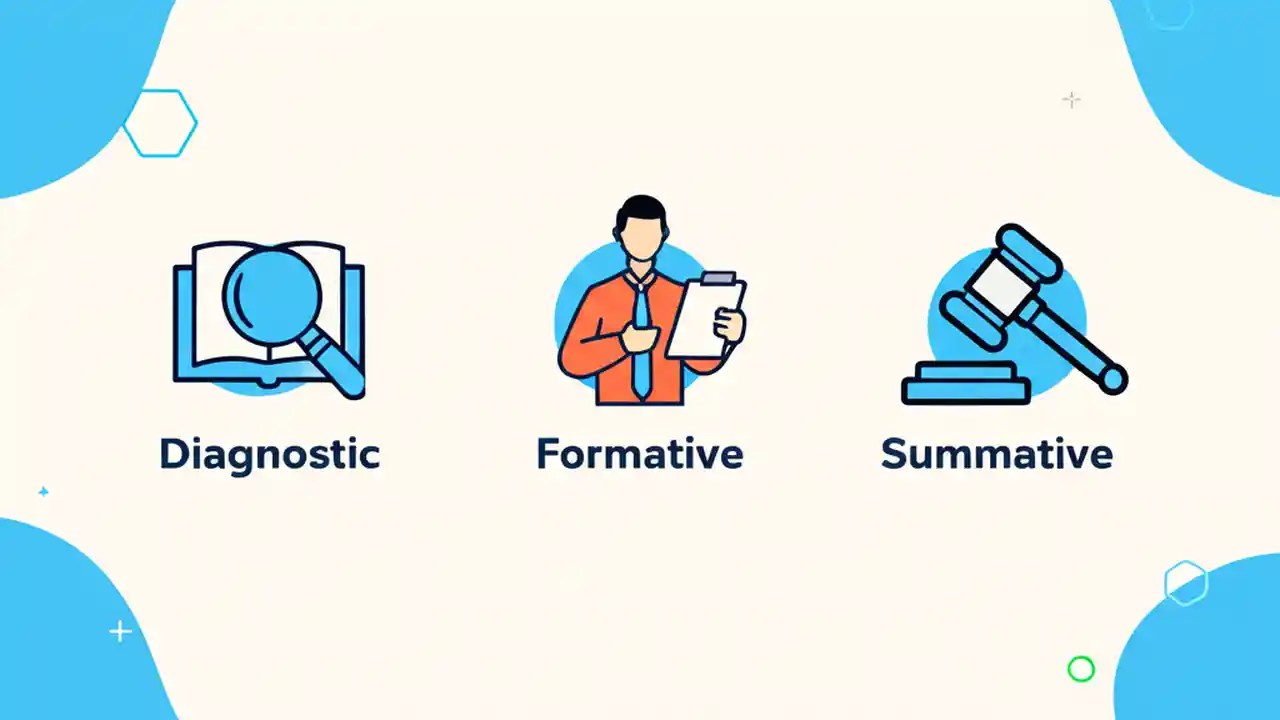 Diagnostic

Formative

Summative