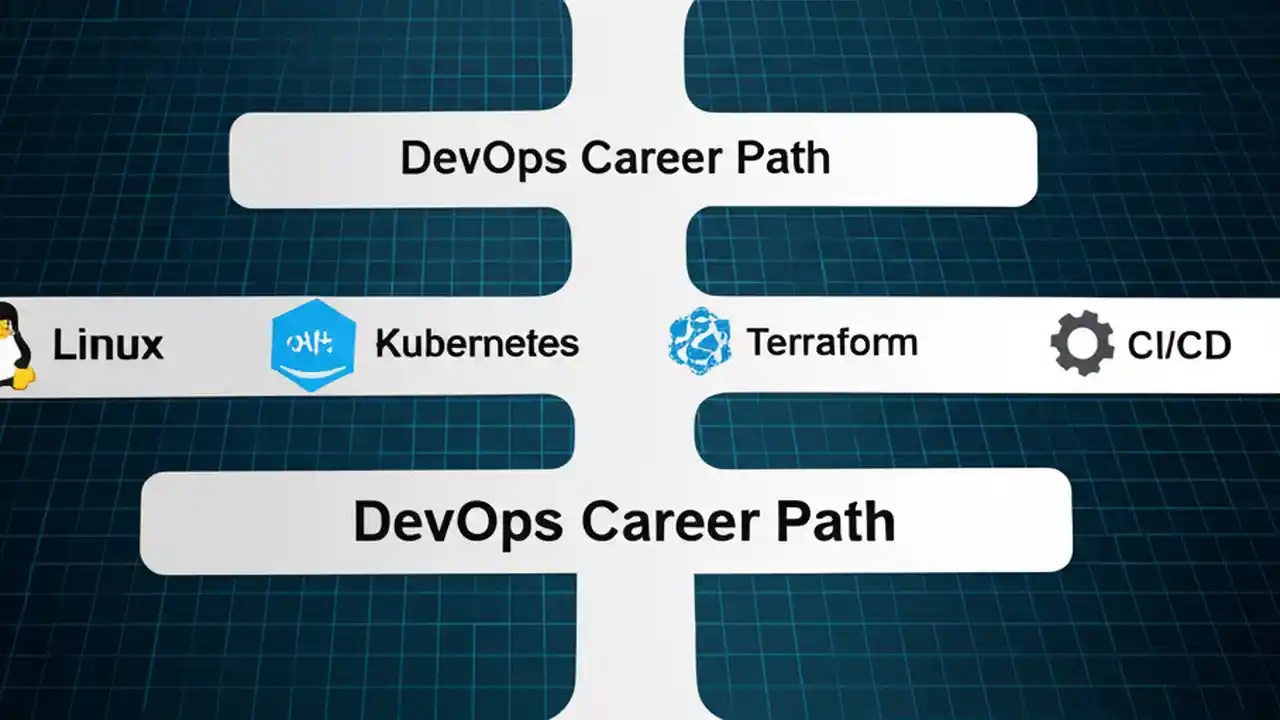 DevOps Career Path

Linux
Kubernetes
Terraform
CI/CD

DevOps Career Path