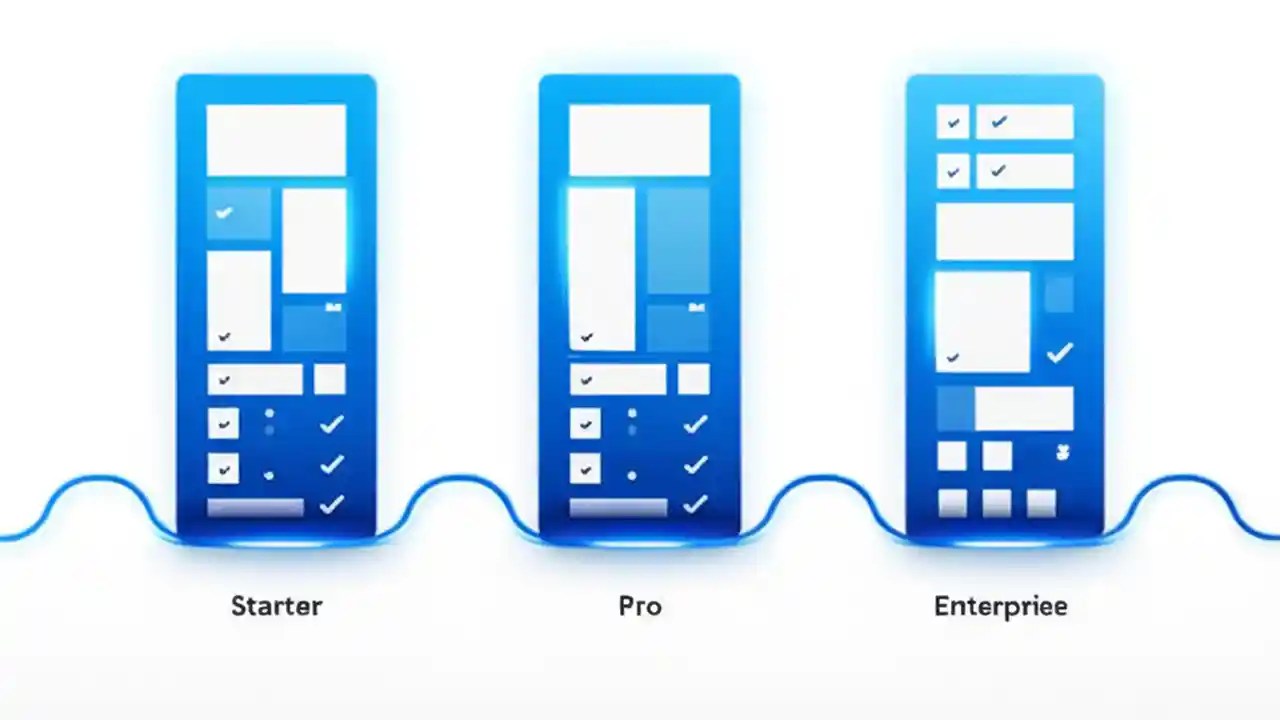 Starter

Pro

Enterpriee