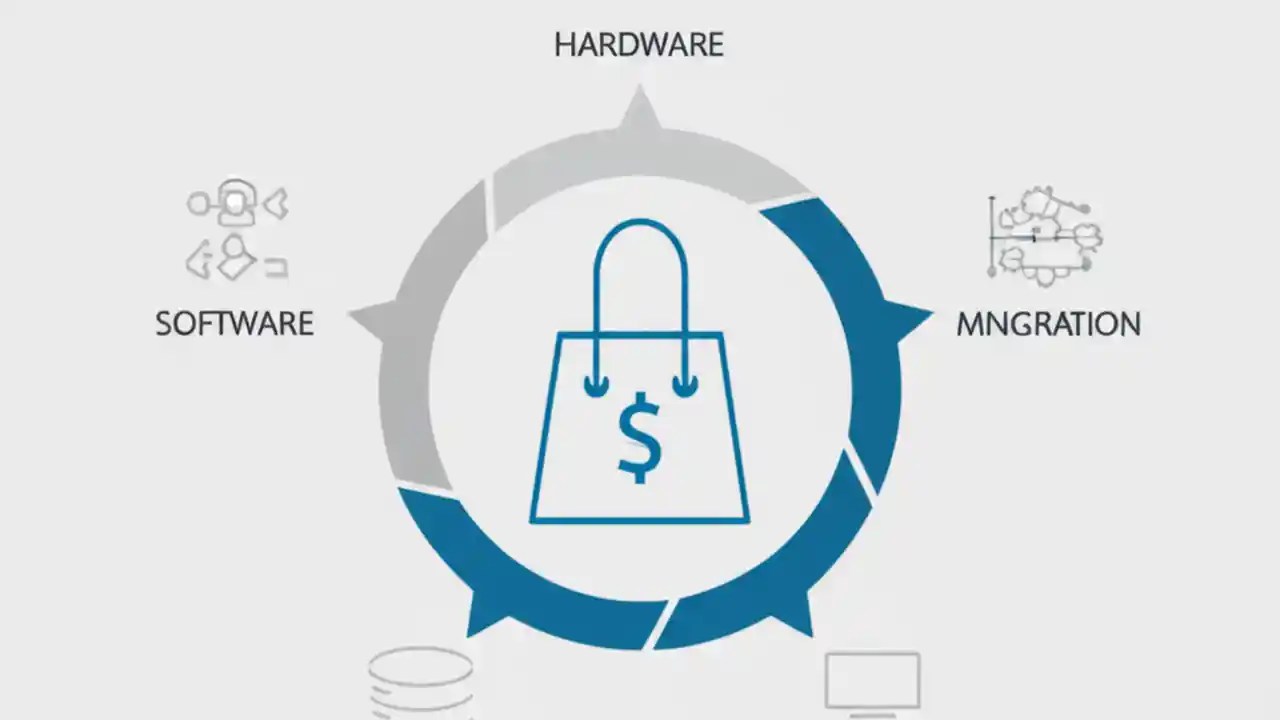 HARDWARE

SOFTWARE

MNGRATION

$