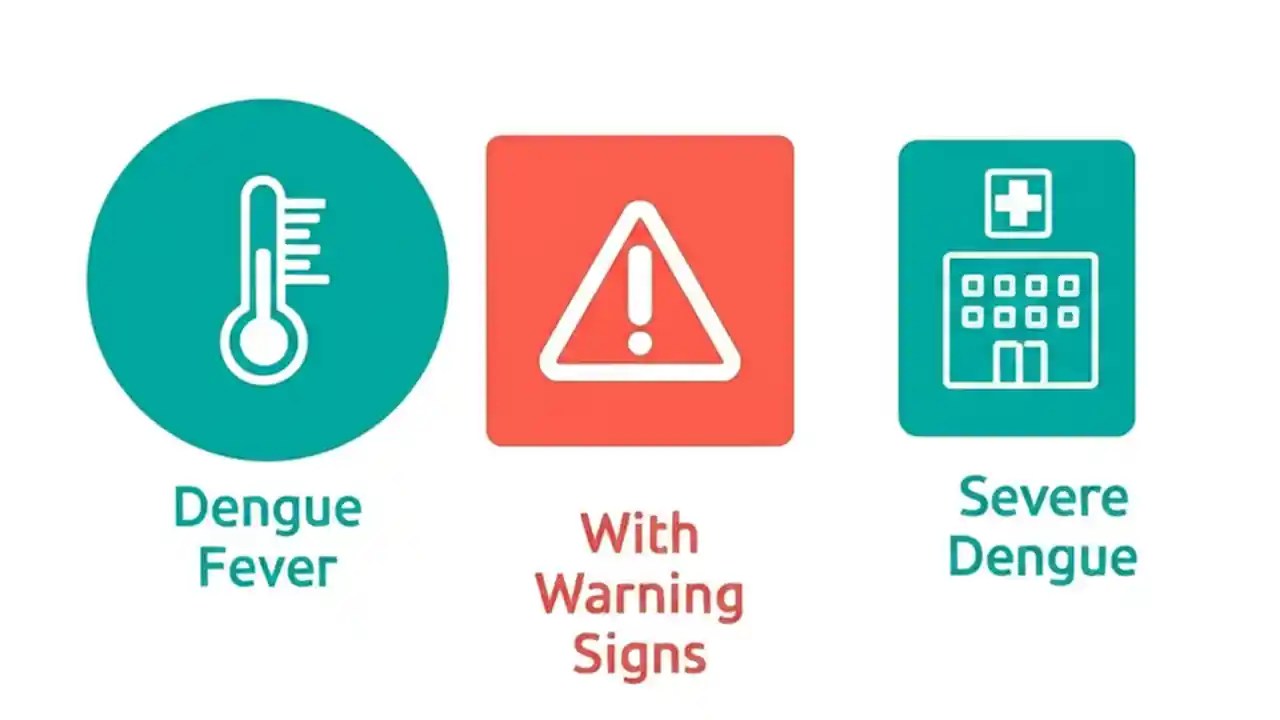 Dengue Fever

With Warning Signs

Severe Dengue