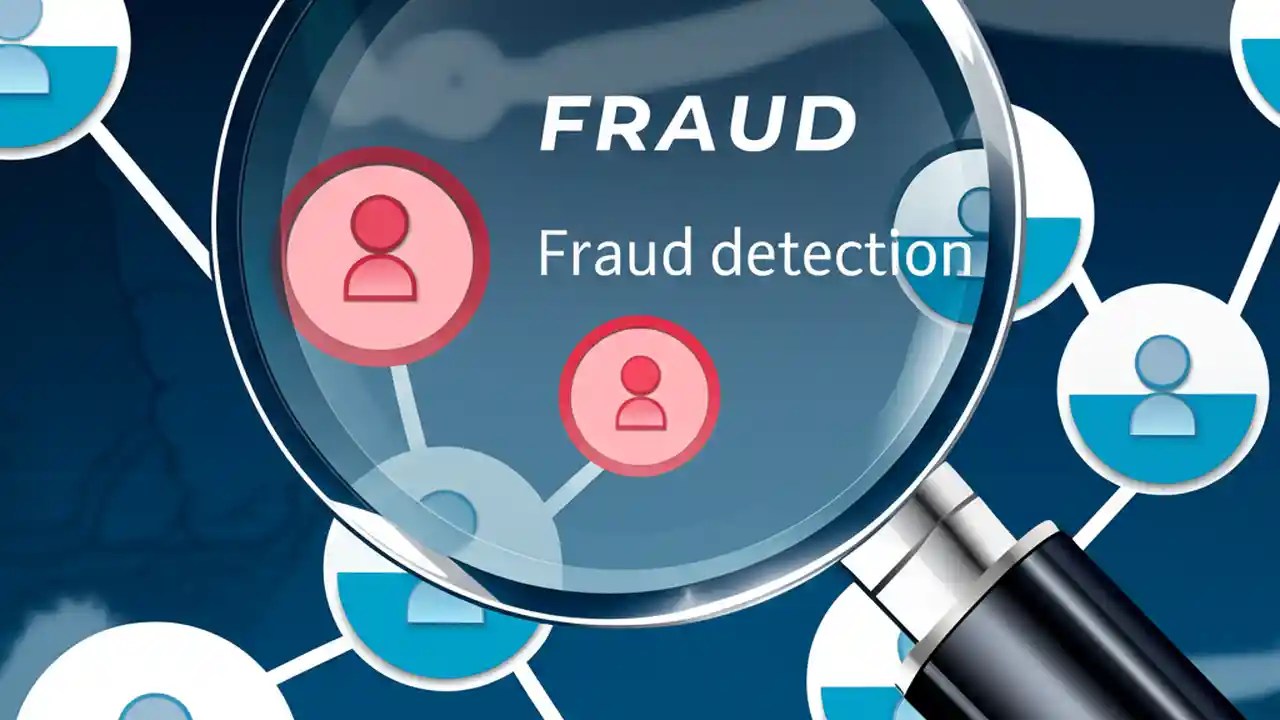 FRAUD

Fraud detection