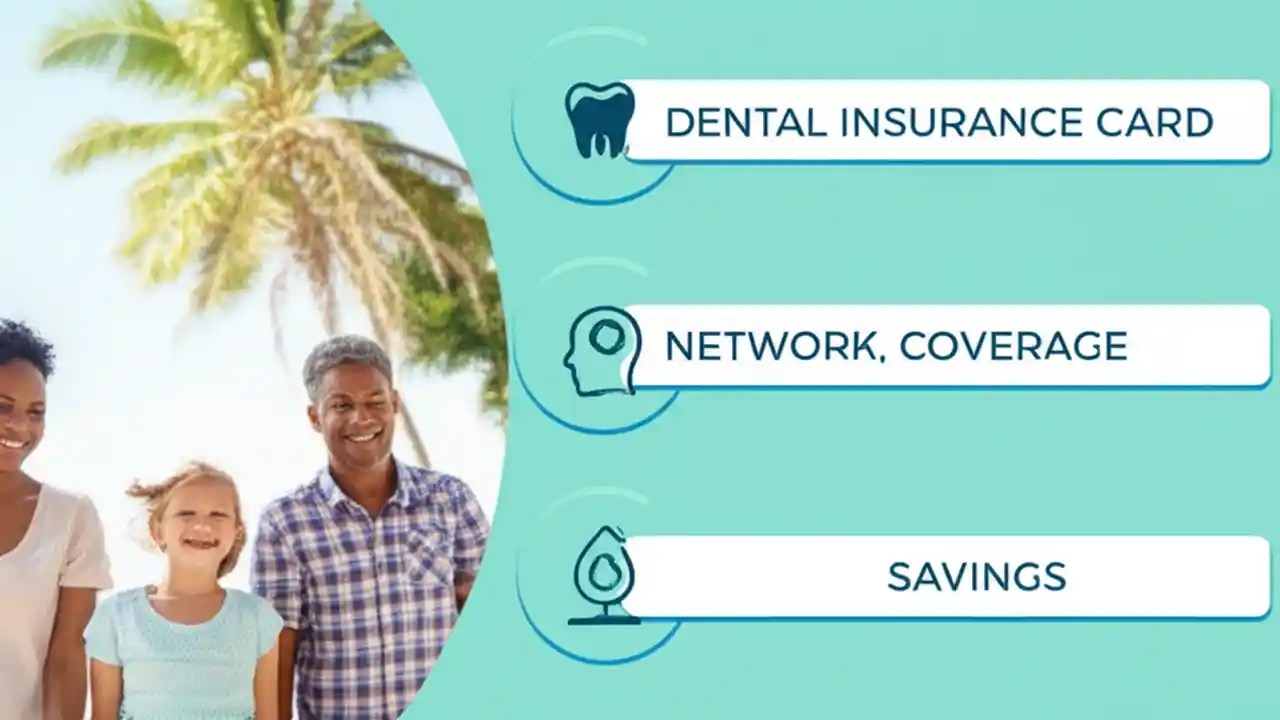 DENTAL INSURANCE CARD

NETWORK, COVERAGE

SAVINGS