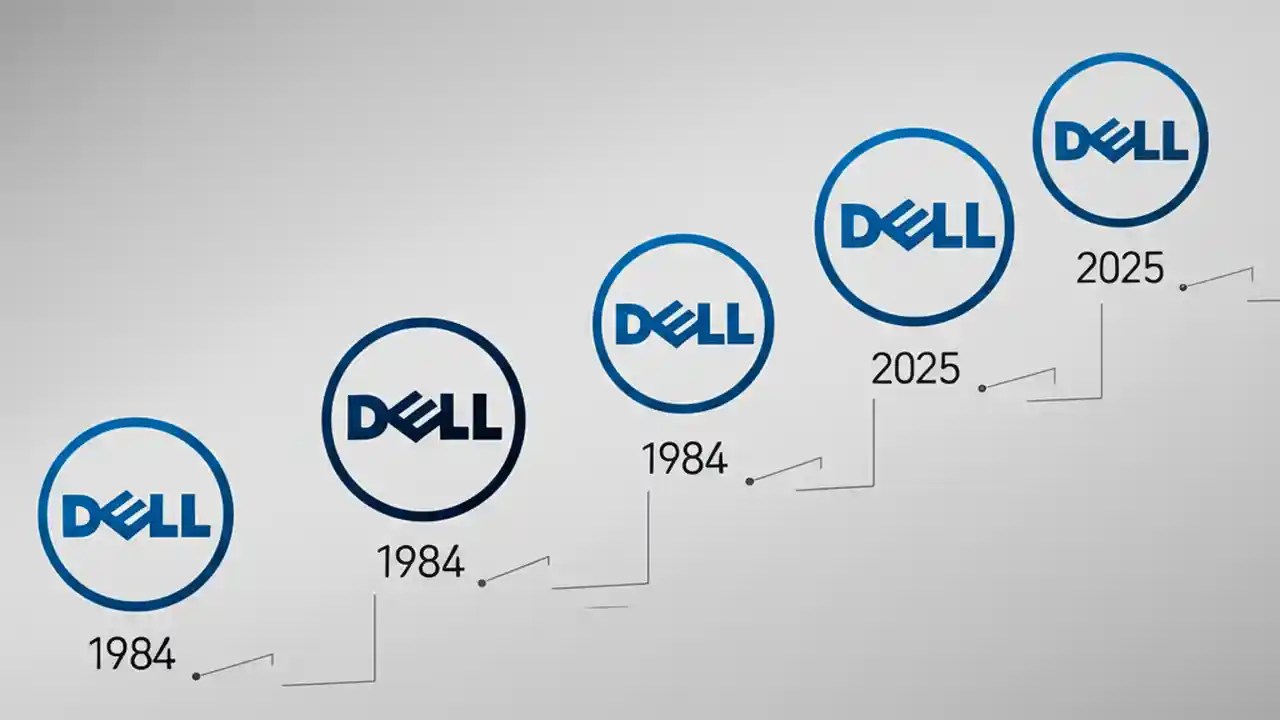 DELL
1984
DELL
1984
DELL
1984
DELL
2025
DELL
2025