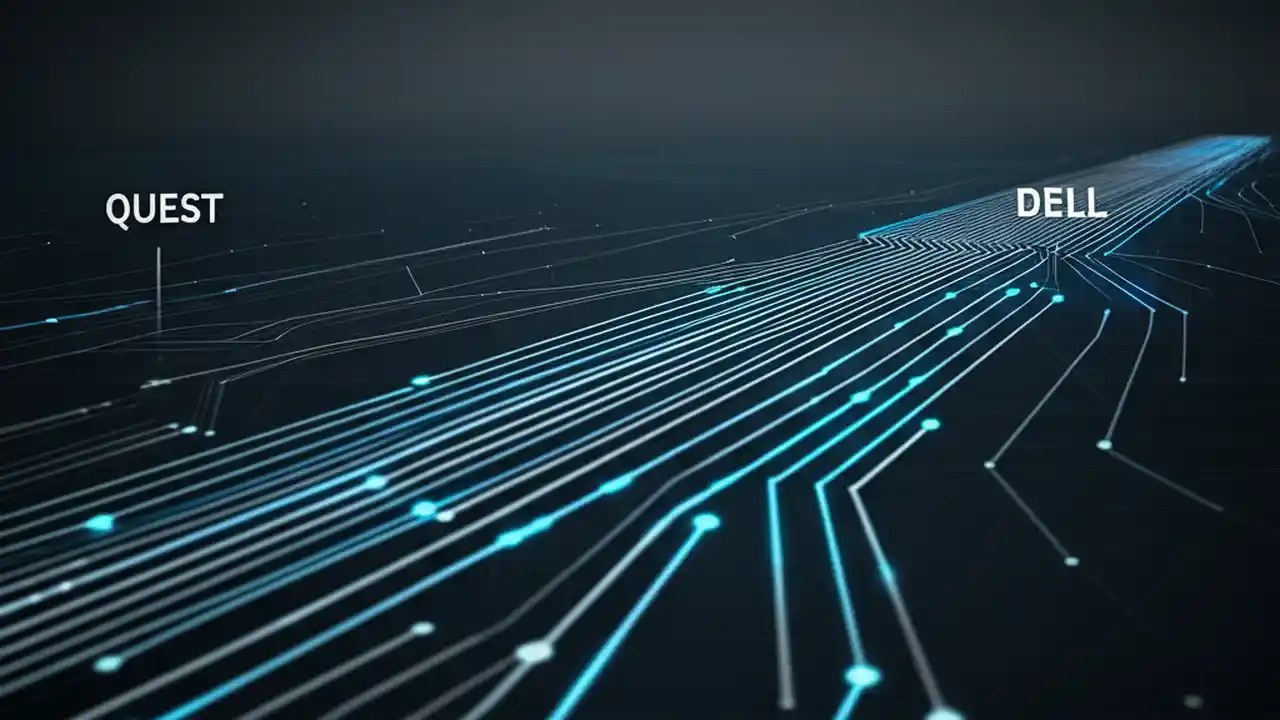 QUEST

DELL