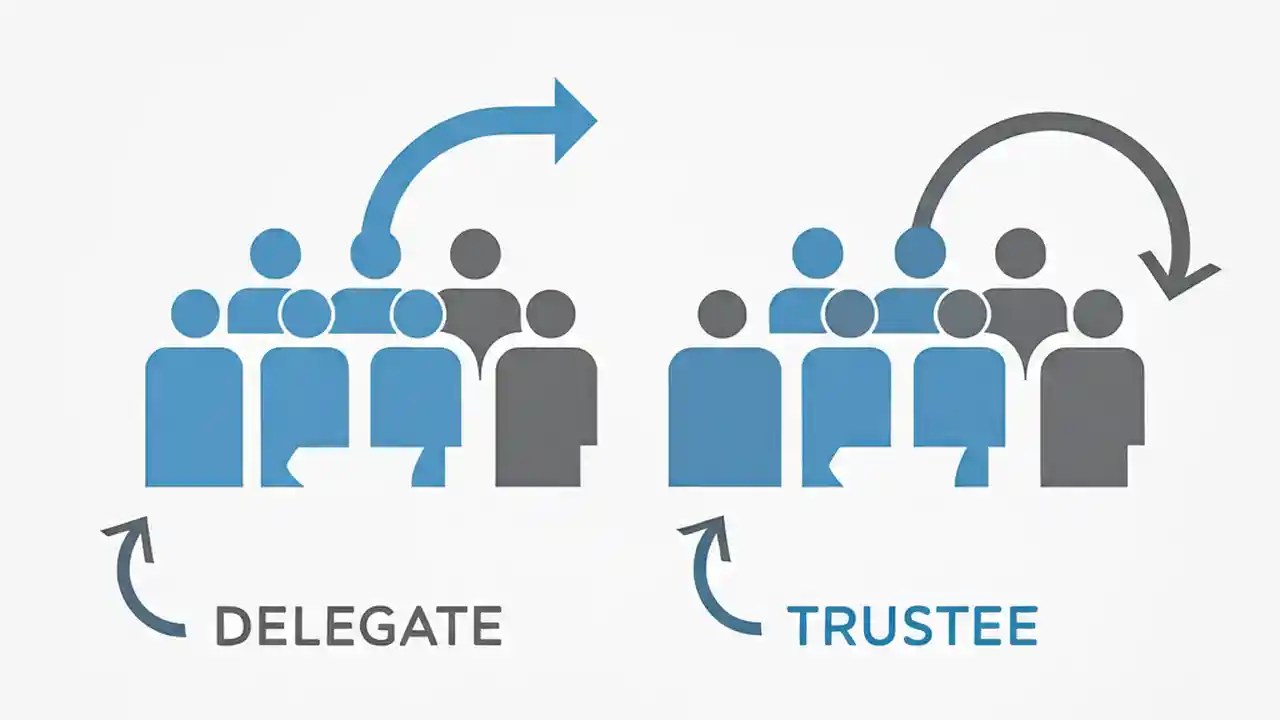 DELEGATE

TRUSTEE