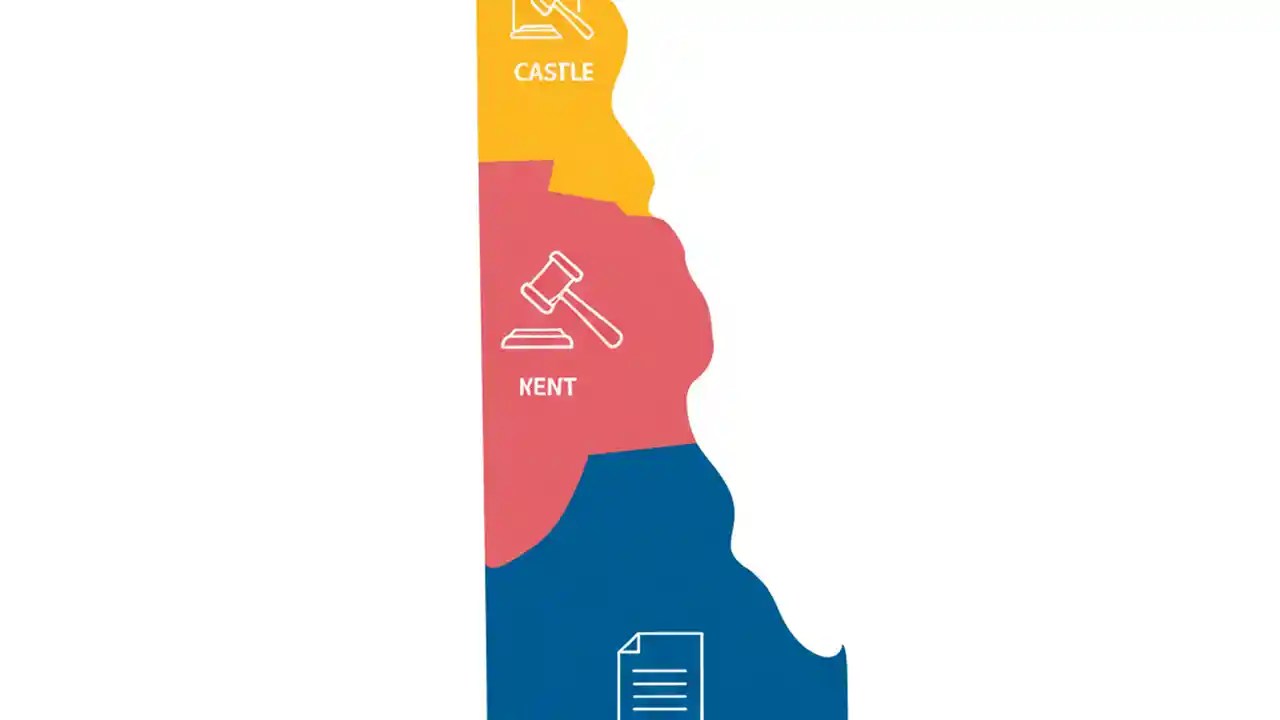 CASTLE

KENT