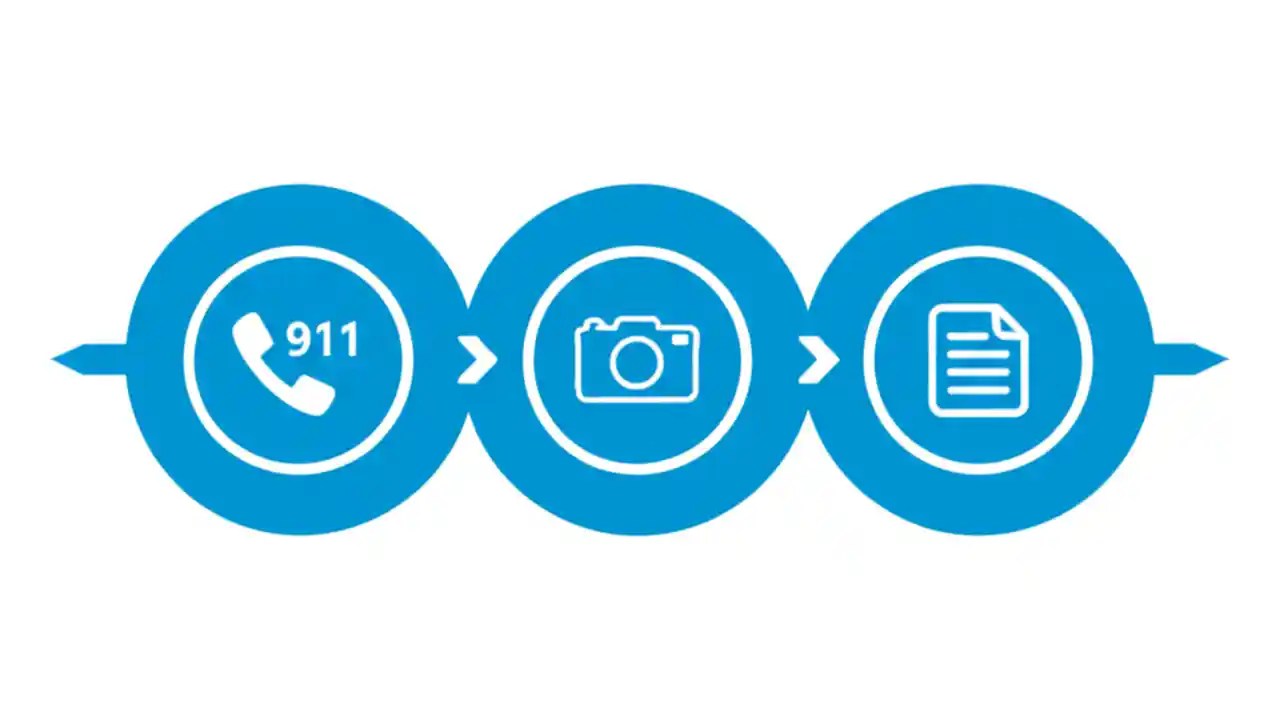 911