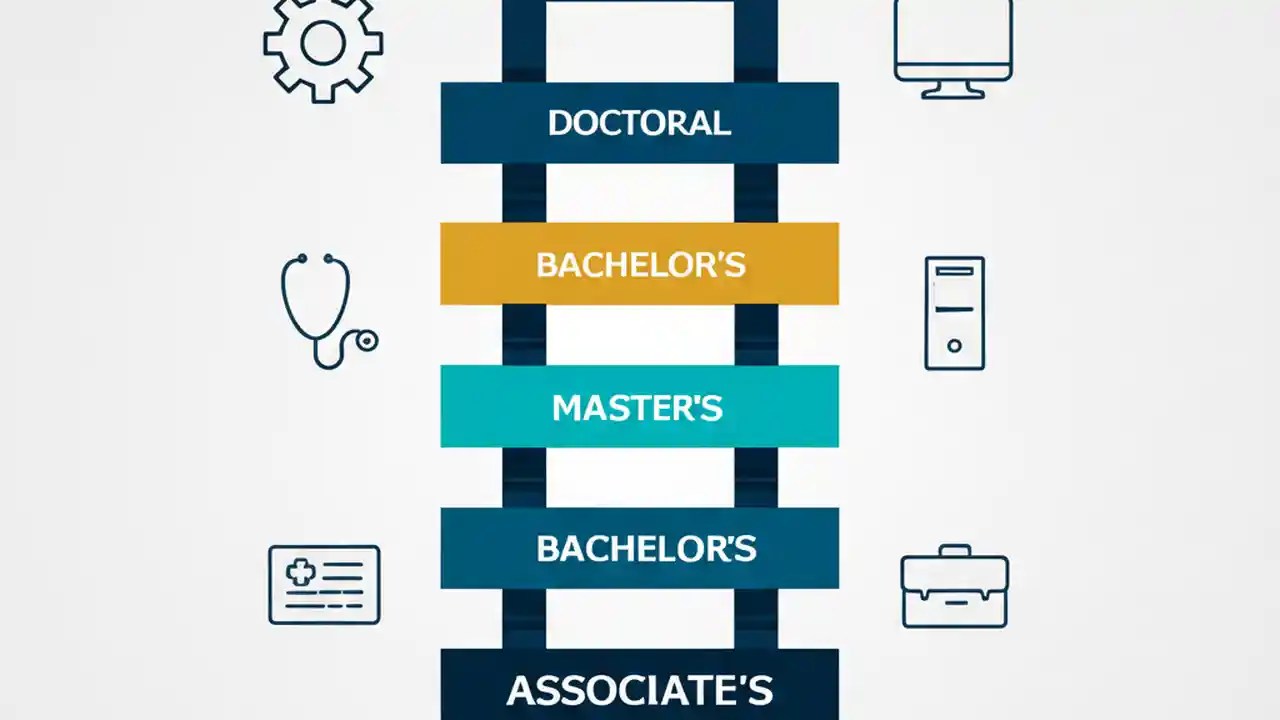 DOCTORAL

BACHELOR'S

MASTER'S

BACHELOR'S

ASSOCIATE'S