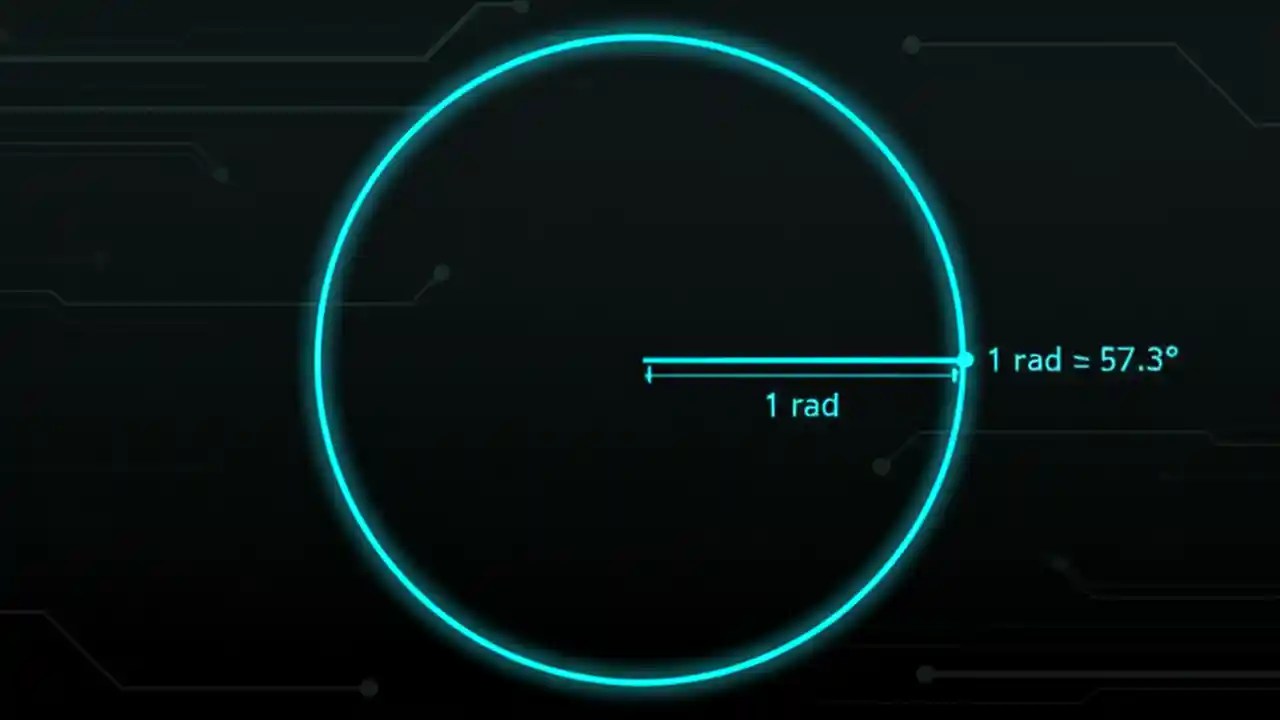 1 rad = 57.3°

1 rad