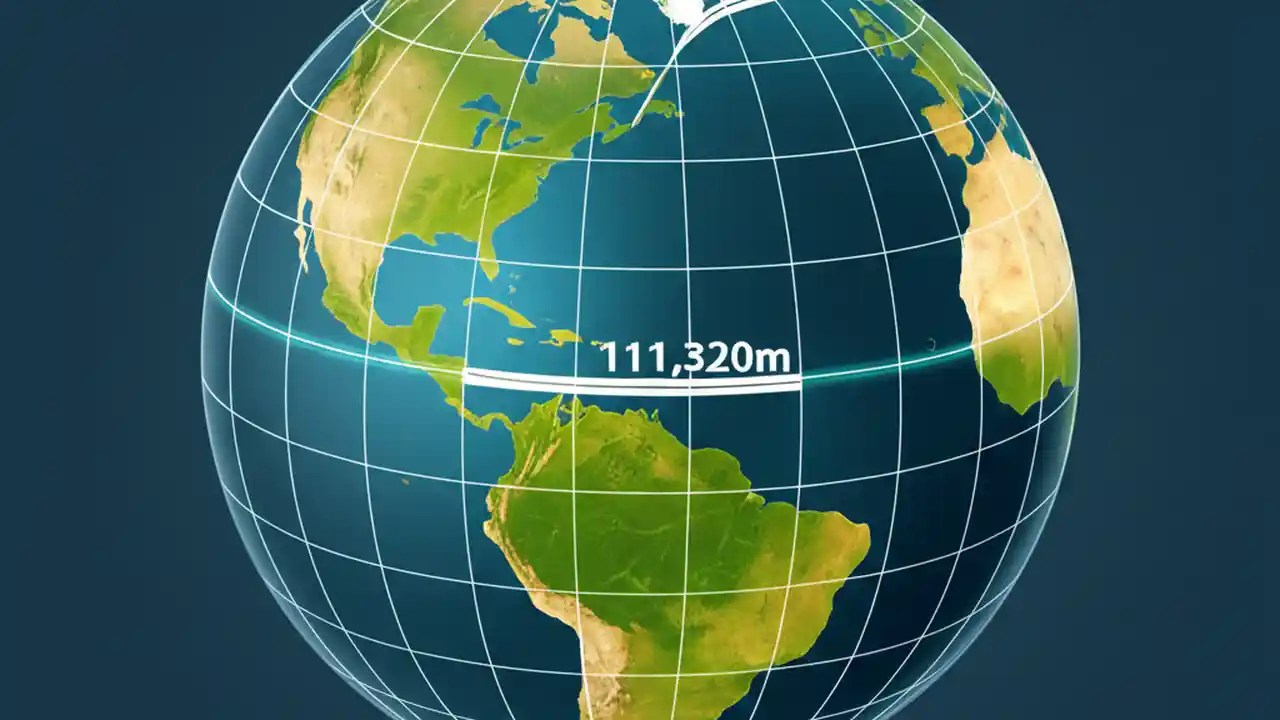 111,320m