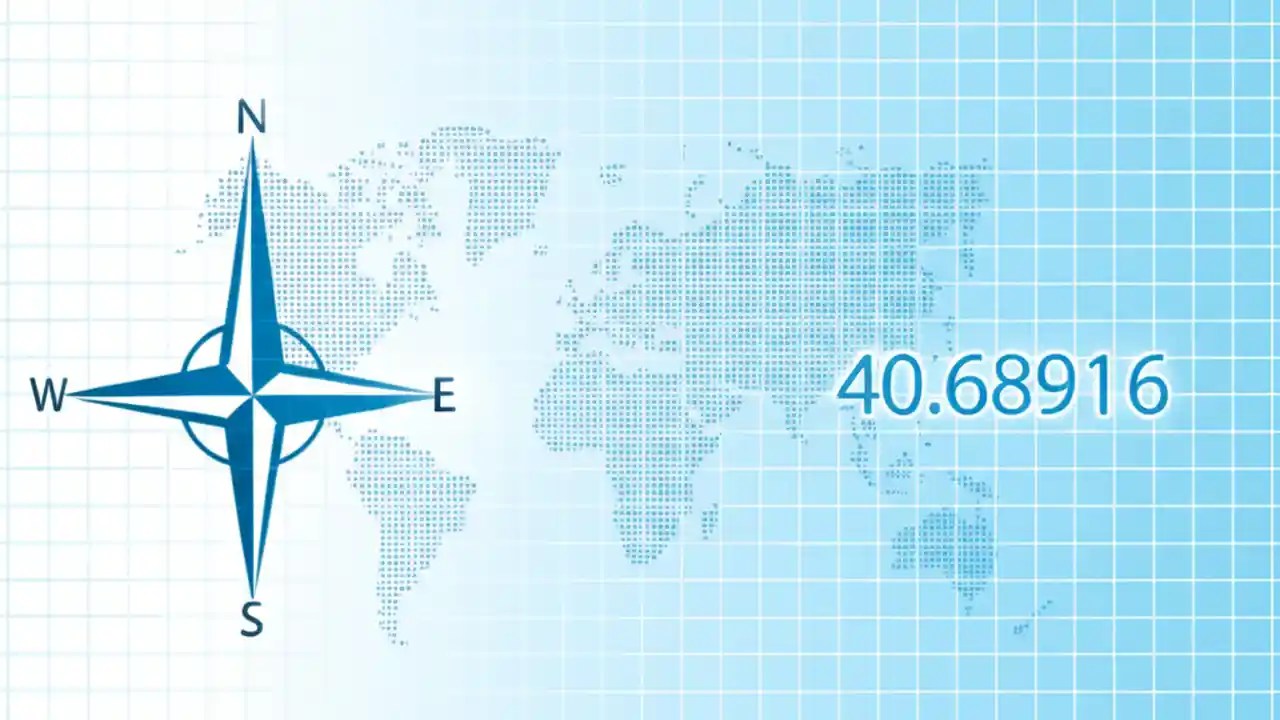 N

W

E

S

40.68916