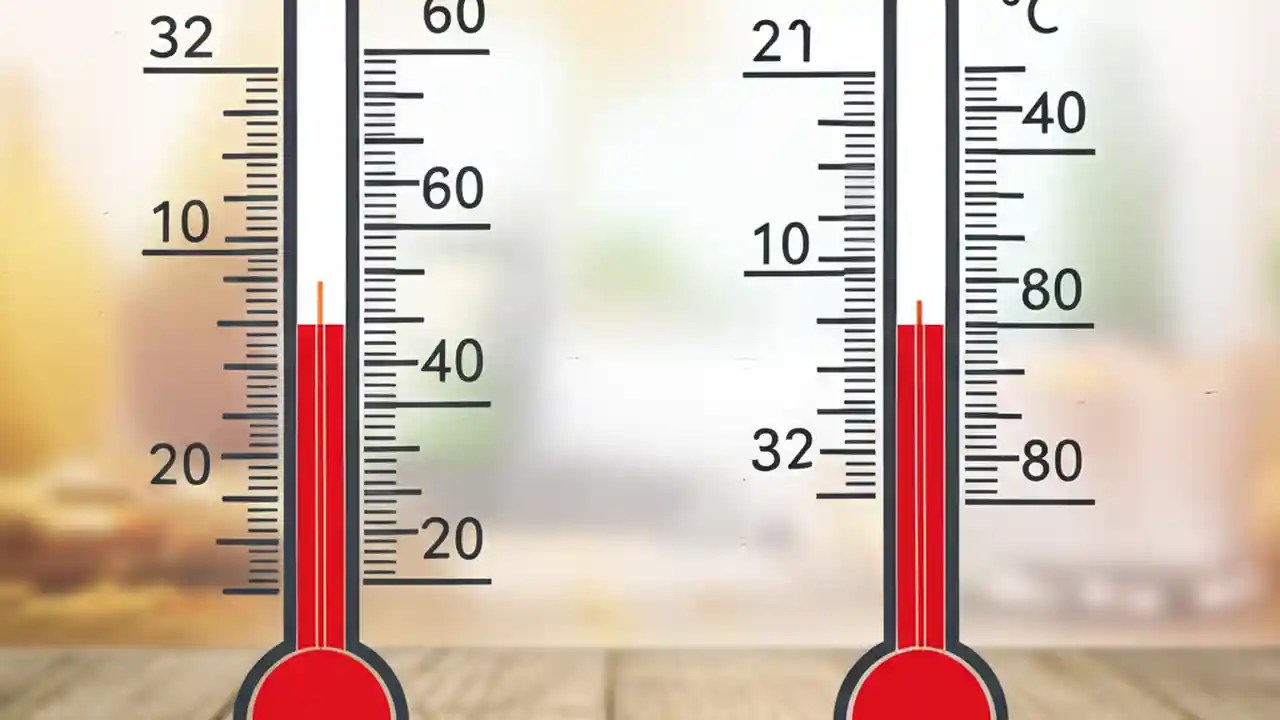 32
10
20
60
60
40
20
21
10
32
°C
40
80
80