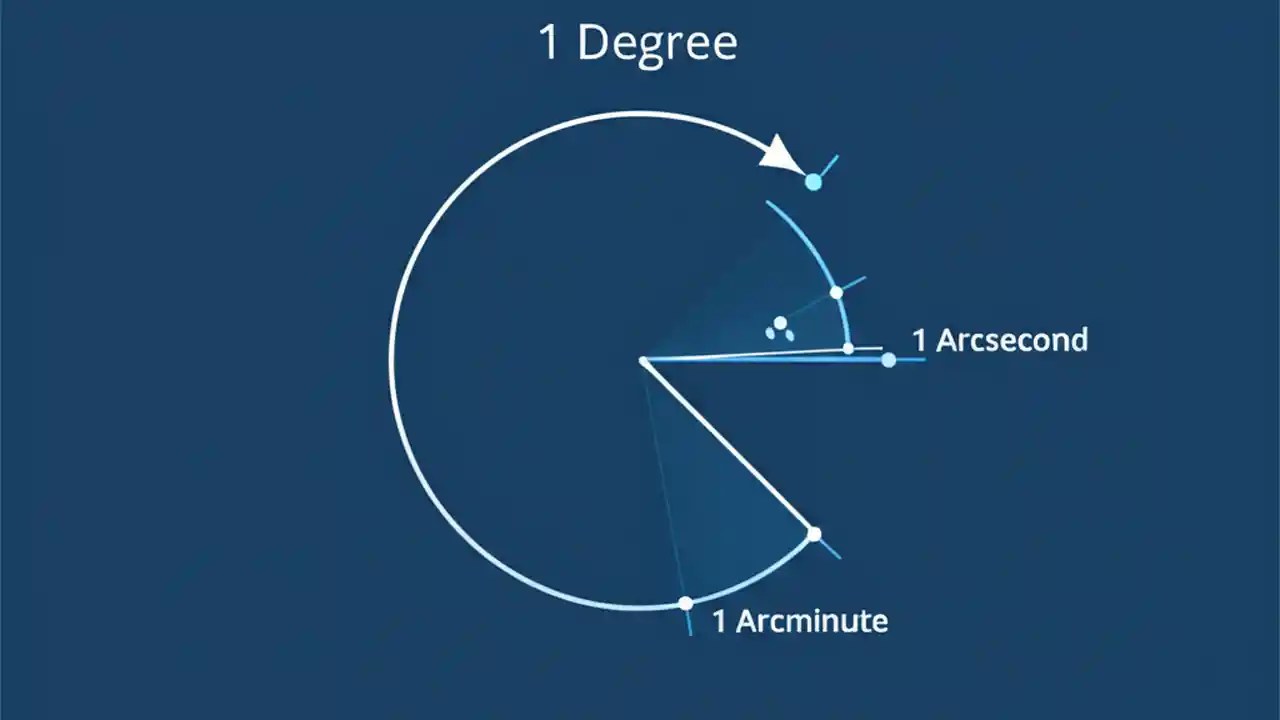 1 Degree

1 Arcsecond

1 Arcminute