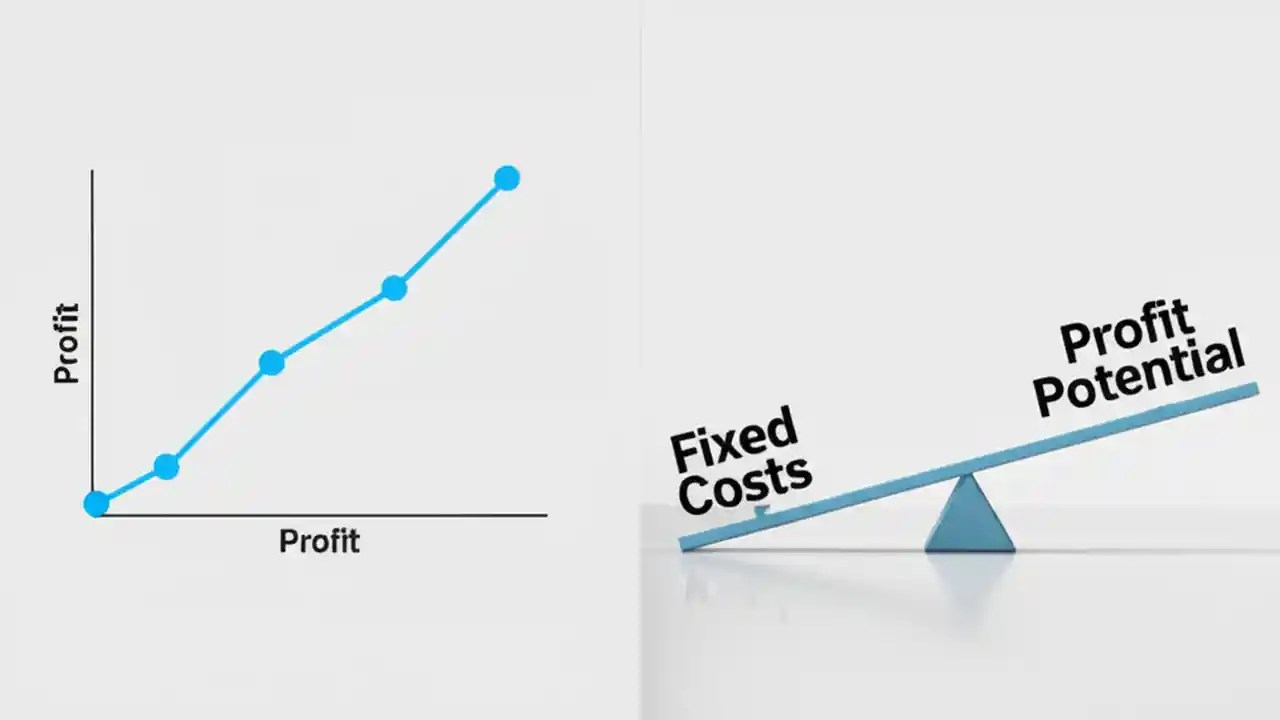 Profit

Profit

Fixed Costs

Profit Potential