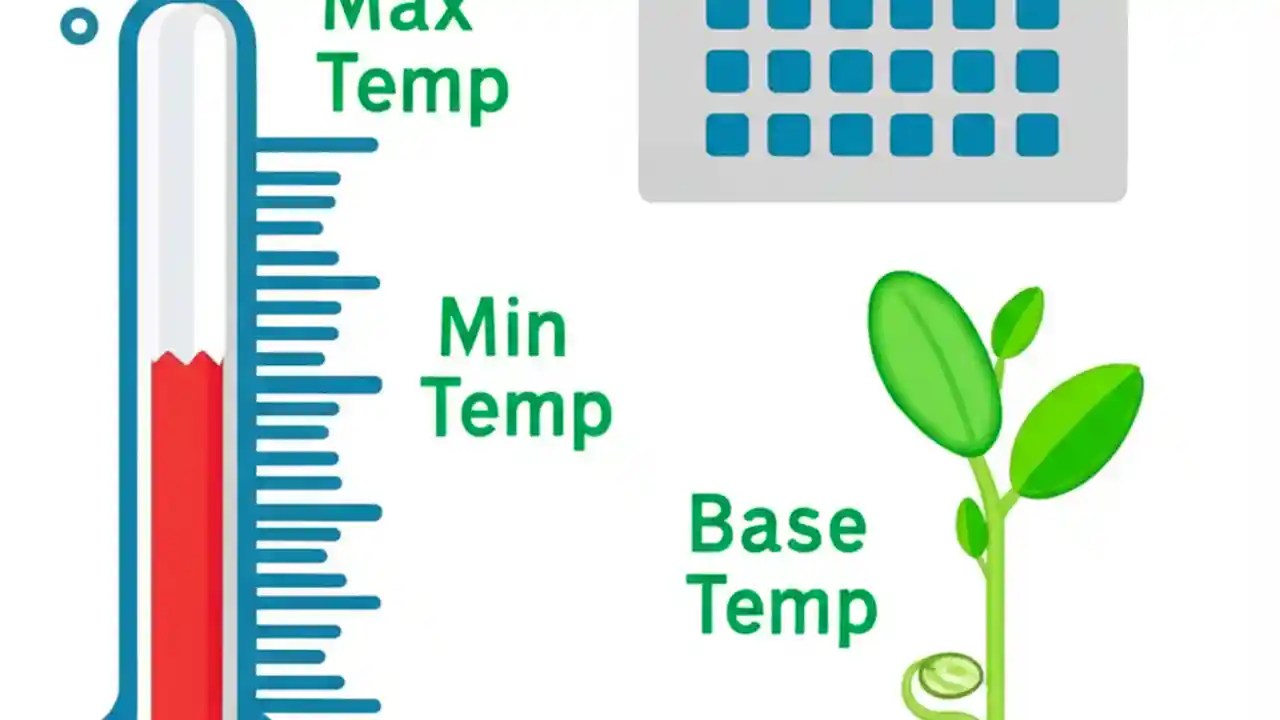 Max Temp

Min Temp

Base Temp