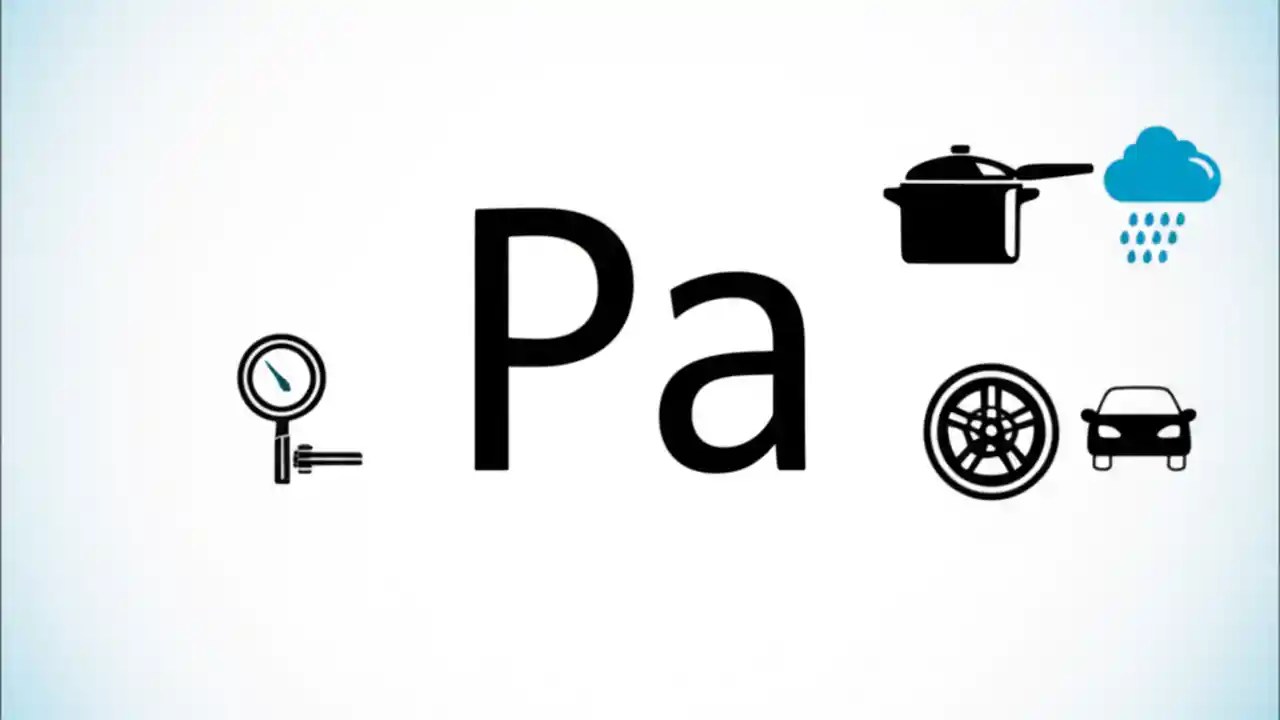 Pa