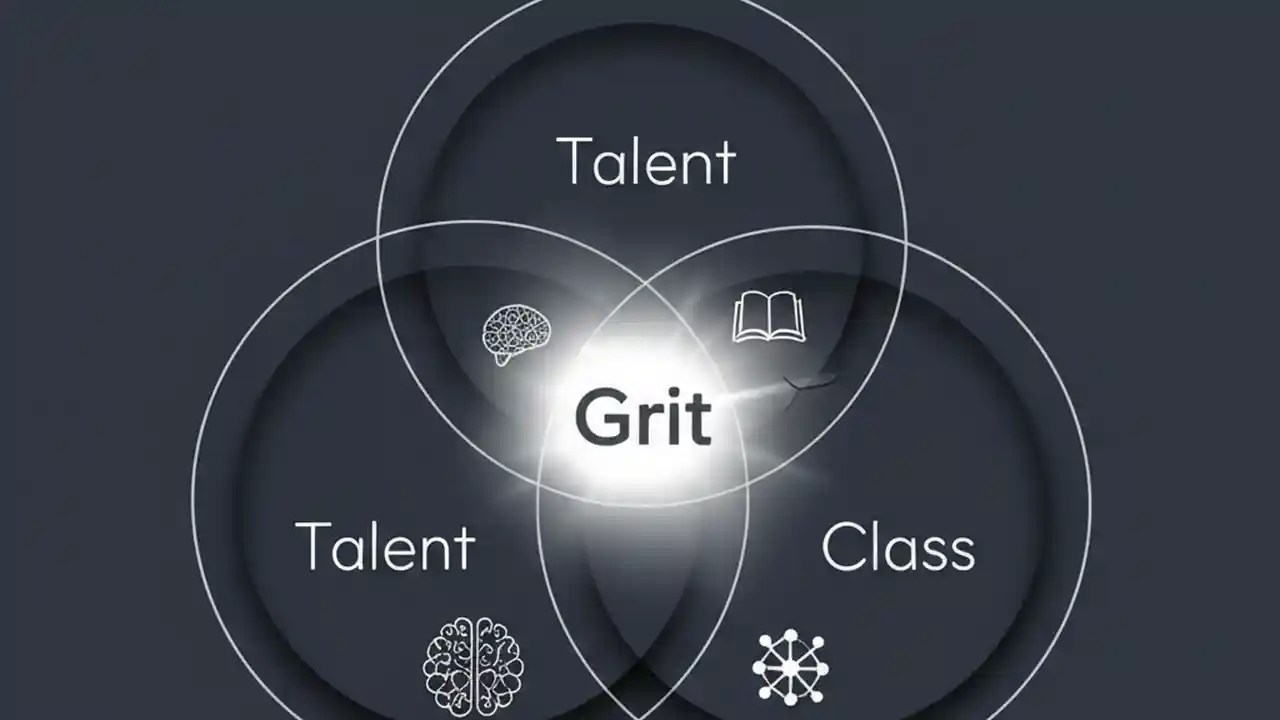 Talent

Grit

Talent

Class