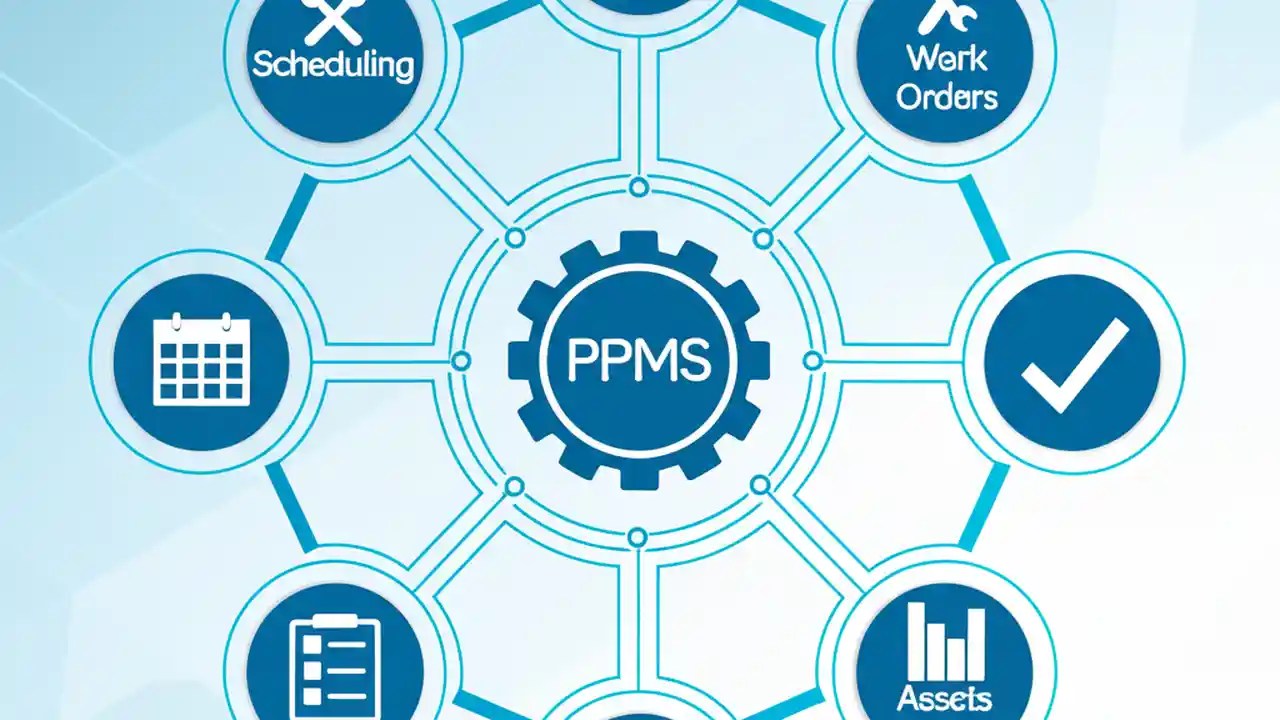 Scheduling

Work Orders

PPMS

Assets