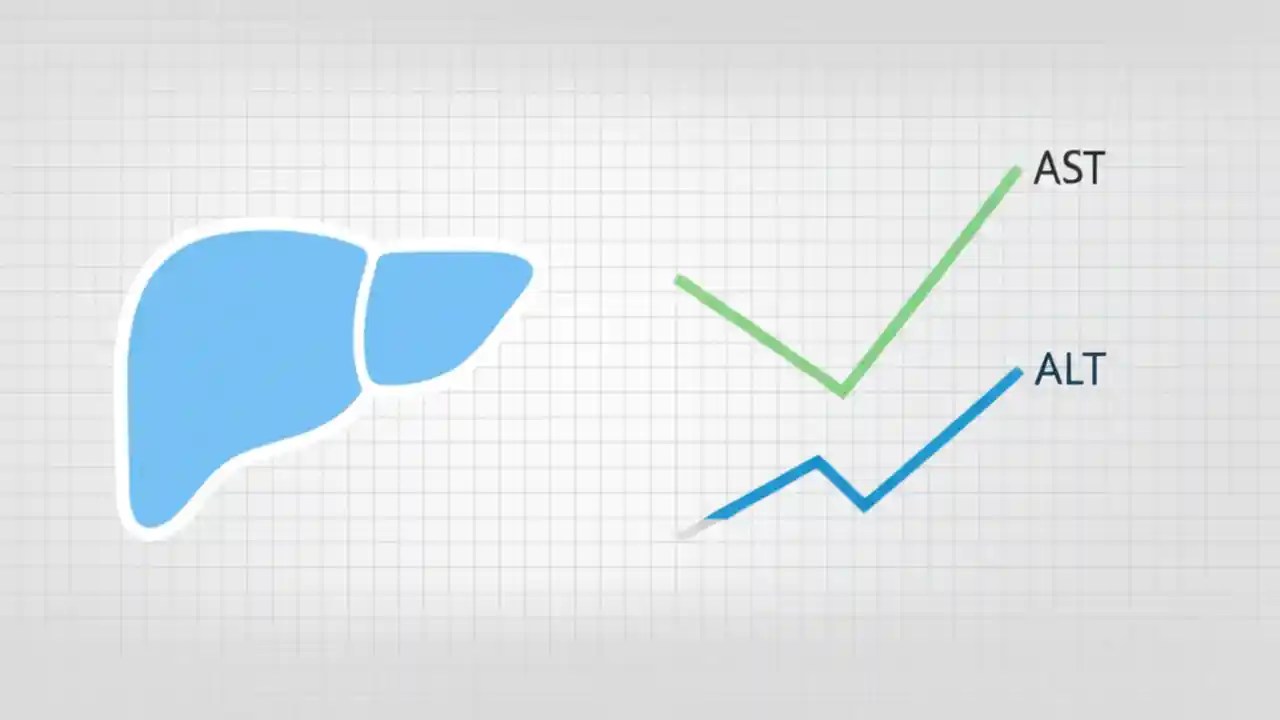 AST

ALT