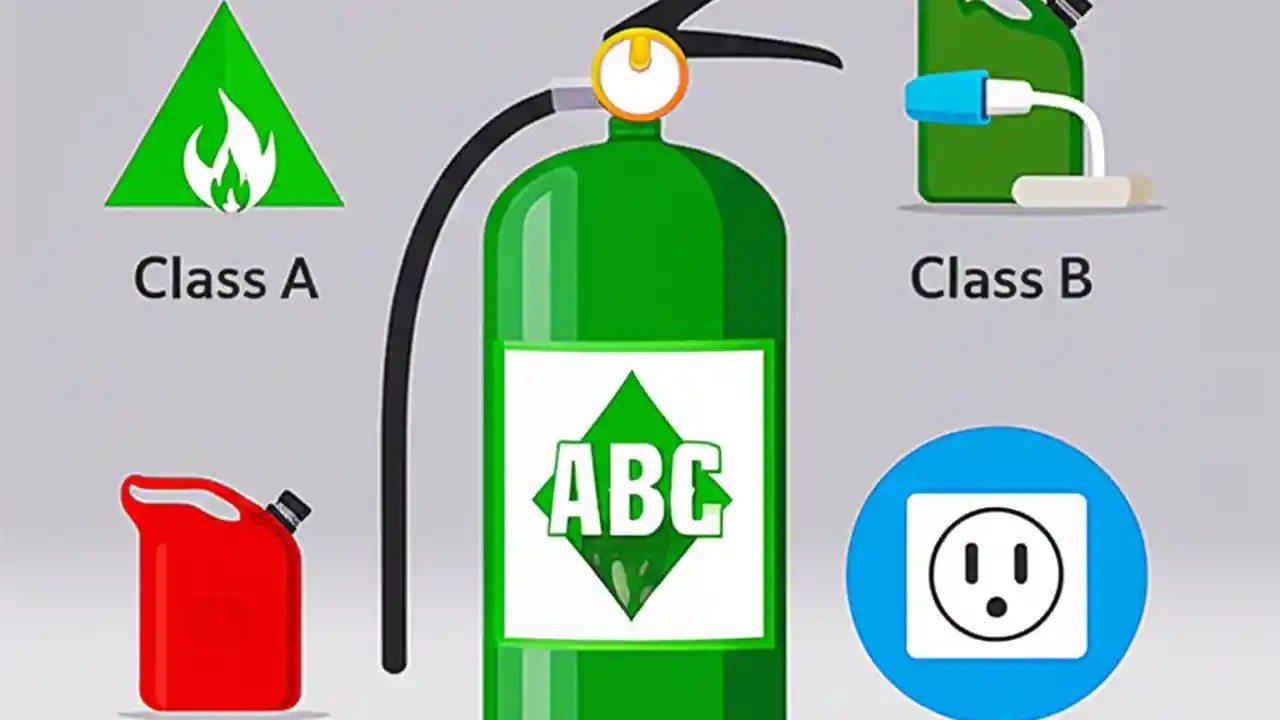 Class A

Class B

ABC