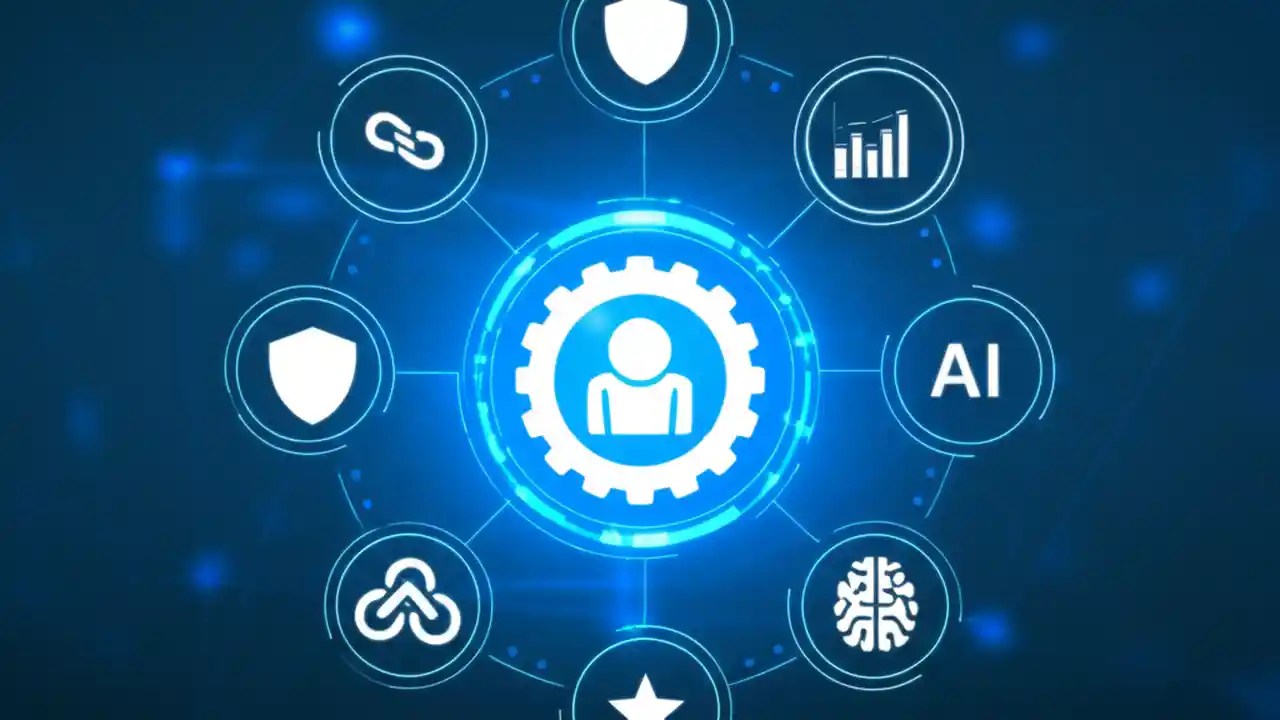 AI